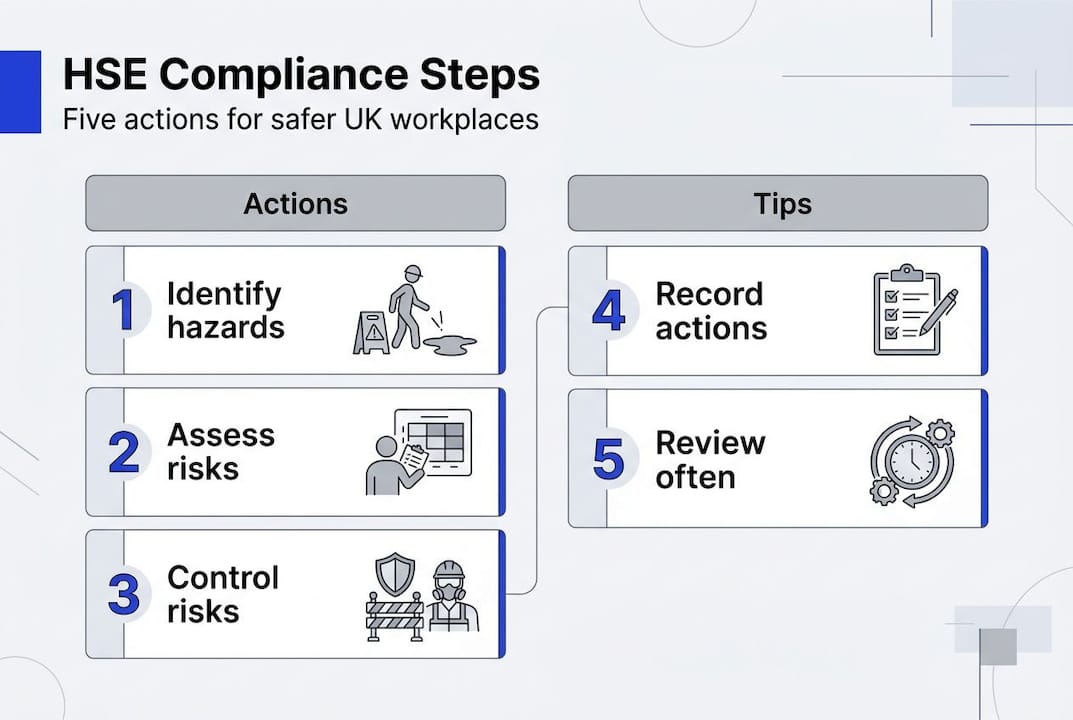 HSE Compliance Steps
Five actions for safer UK workplaces

Actions

1 Identify hazards

2 Assess risks

3 Control risks

Tips

4 Record actions

5 Review often