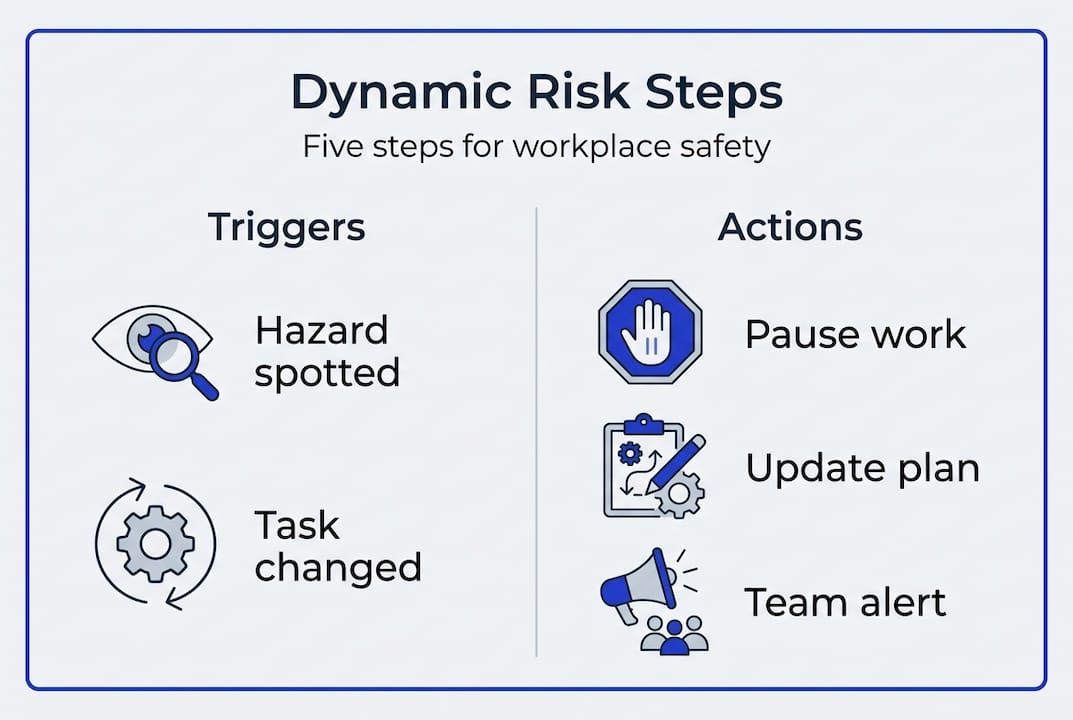 Dynamic Risk Steps

Five steps for workplace safety

Triggers

Hazard spotted

Task changed

Actions

Pause work

Update plan

Team alert