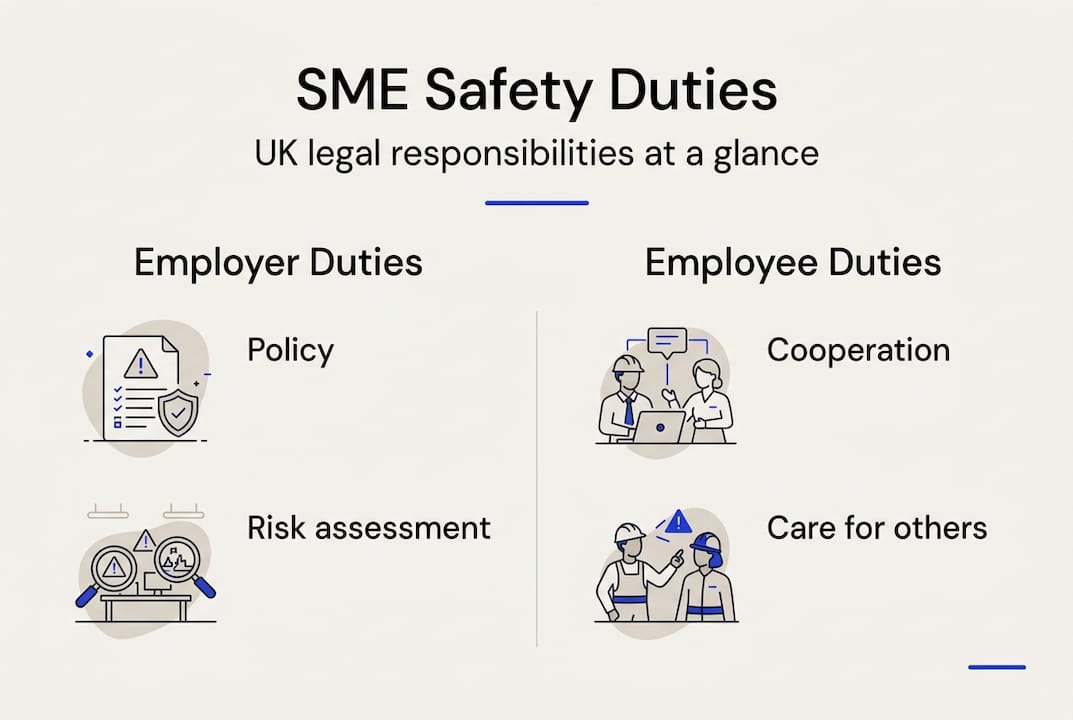 SME Safety Duties

UK legal responsibilities at a glance

Employer Duties

Policy

Risk assessment

Employee Duties

Cooperation

Care for others