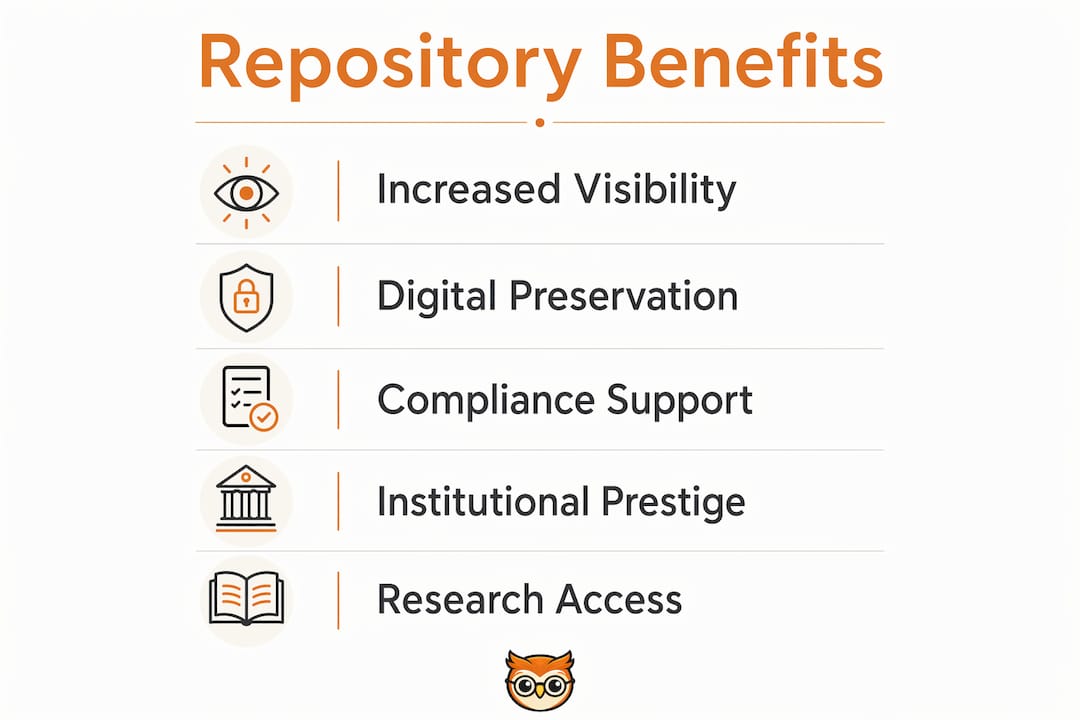 Repository Benefits

Increased Visibility

Digital Preservation

Compliance Support

Institutional Prestige

Research Access