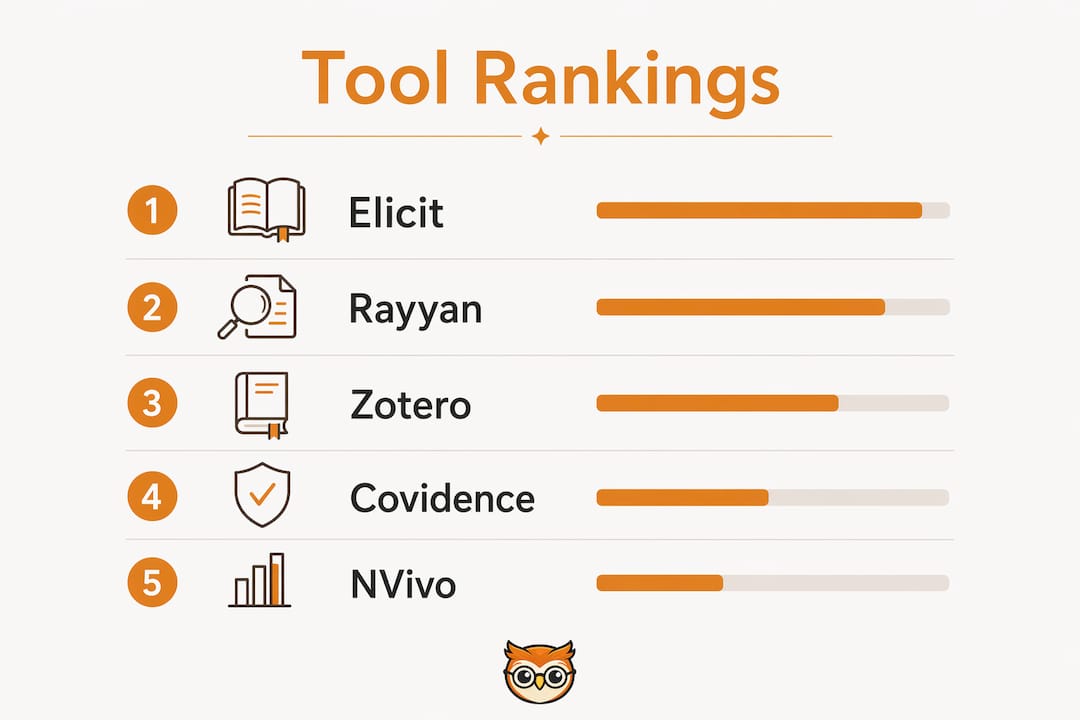 Tool Rankings

1 Elicit

2 Rayyan

3 Zotero

4 Covidence

5 NVivo