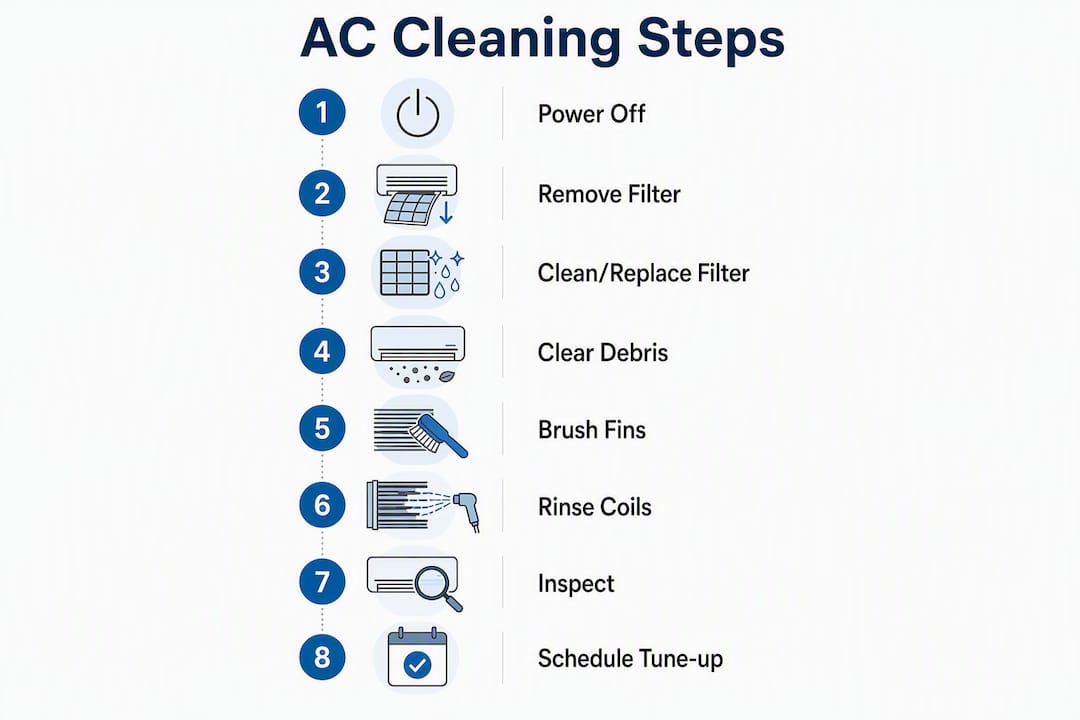 AC Cleaning Steps

1 Power Off

2 Remove Filter

3 Clean/Replace Filter

4 Clear Debris

5 Brush Fins

6 Rinse Coils

7 Inspect

8 Schedule Tune-up