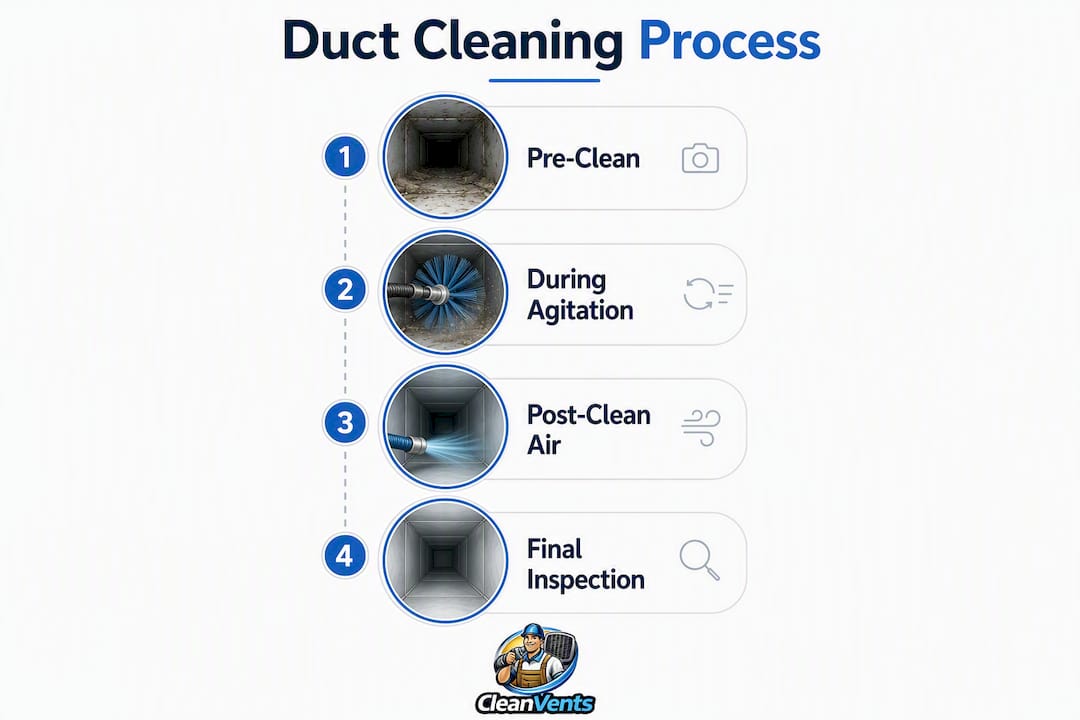 Duct Cleaning Process

1
Pre-Clean

2
During Agitation

3
Post-Clean Air

4
Final Inspection

CleanVents