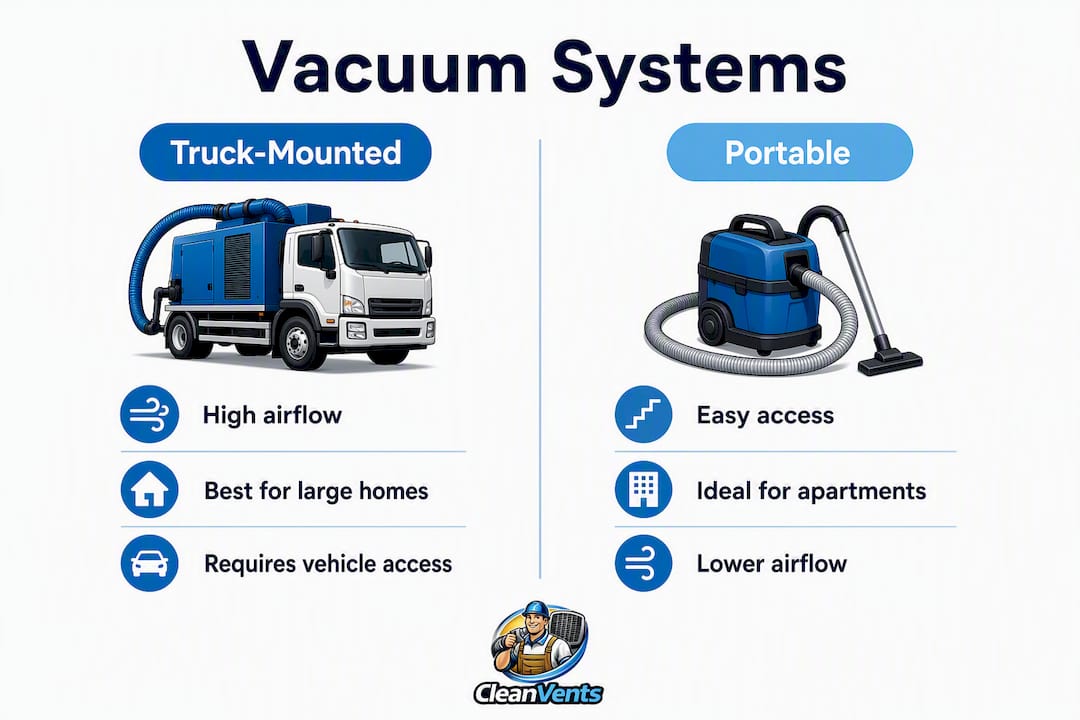 Vacuum Systems

Truck-Mounted

High airflow

Best for large homes

Requires vehicle access

Portable

Easy access

Ideal for apartments

Lower airflow

CleanVents