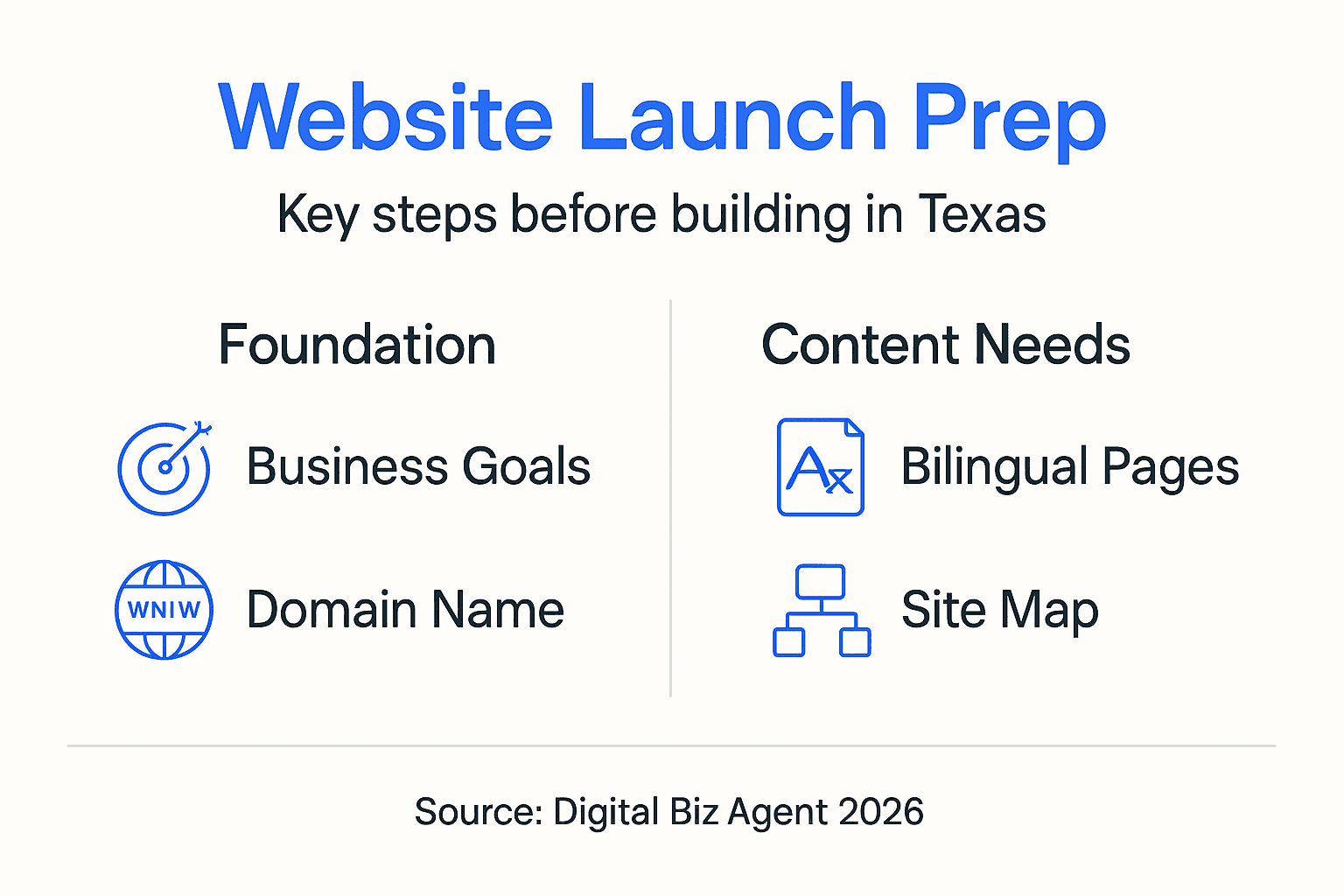 Website Launch Prep

Key steps before building in Texas

Foundation

Business Goals

WNIW

Domain Name

Content Needs

Ax

Bilingual Pages

Site Map

Source: Digital Biz Agent 2026