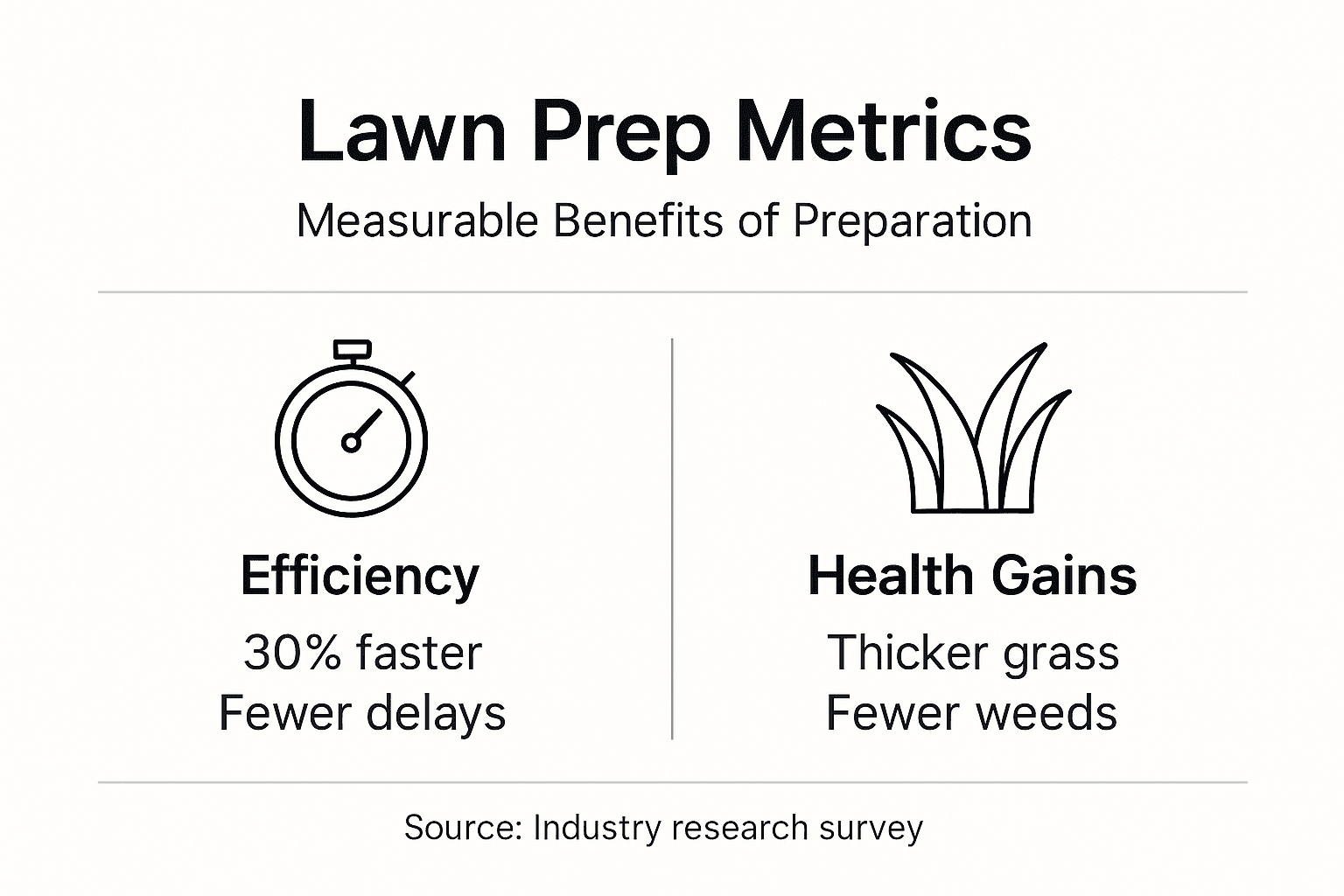 Lawn Prep Metrics

Measurable Benefits of Preparation

Efficiency

30% faster
Fewer delays

Health Gains

Thicker grass
Fewer weeds

Source: Industry research survey