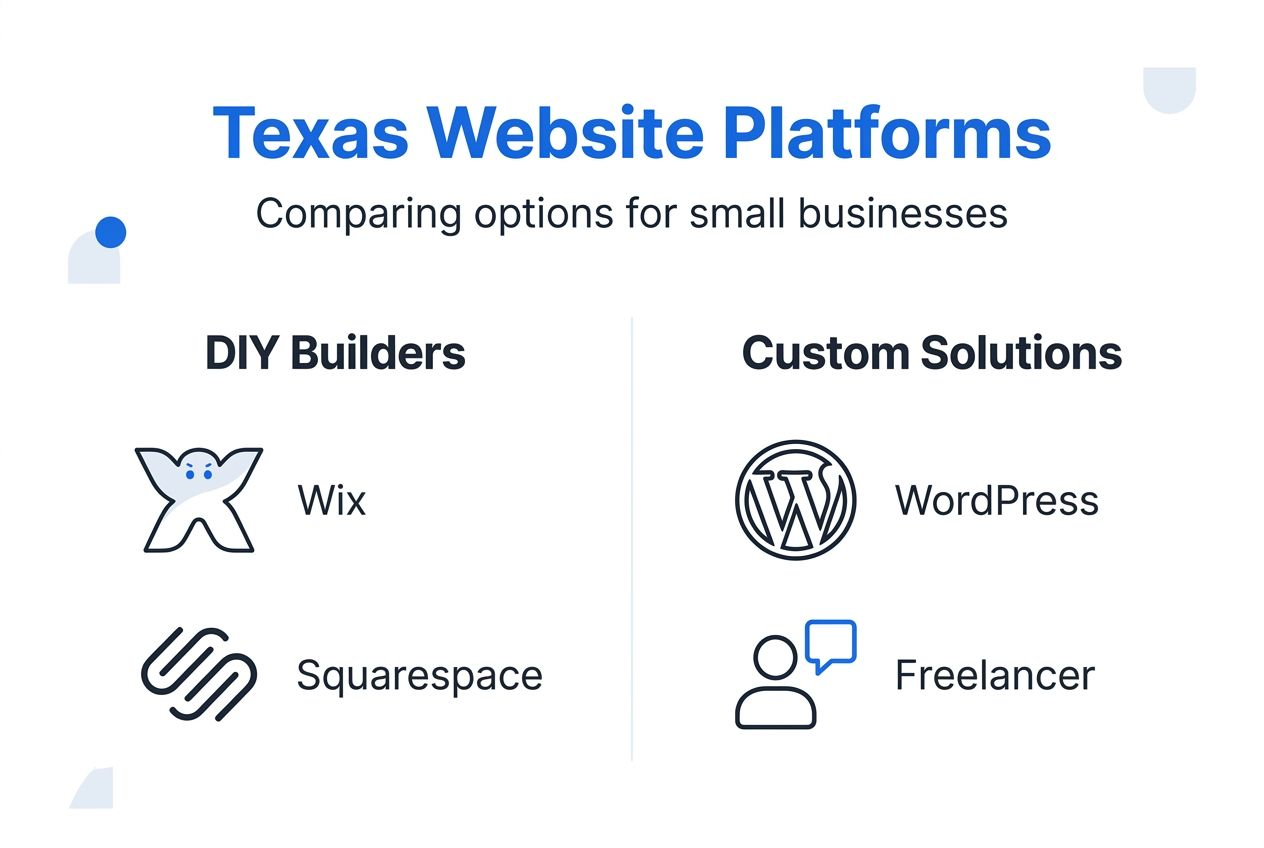 Texas Website Platforms

Comparing options for small businesses

DIY Builders

Wix

Squarespace

Custom Solutions

WordPress

Freelancer