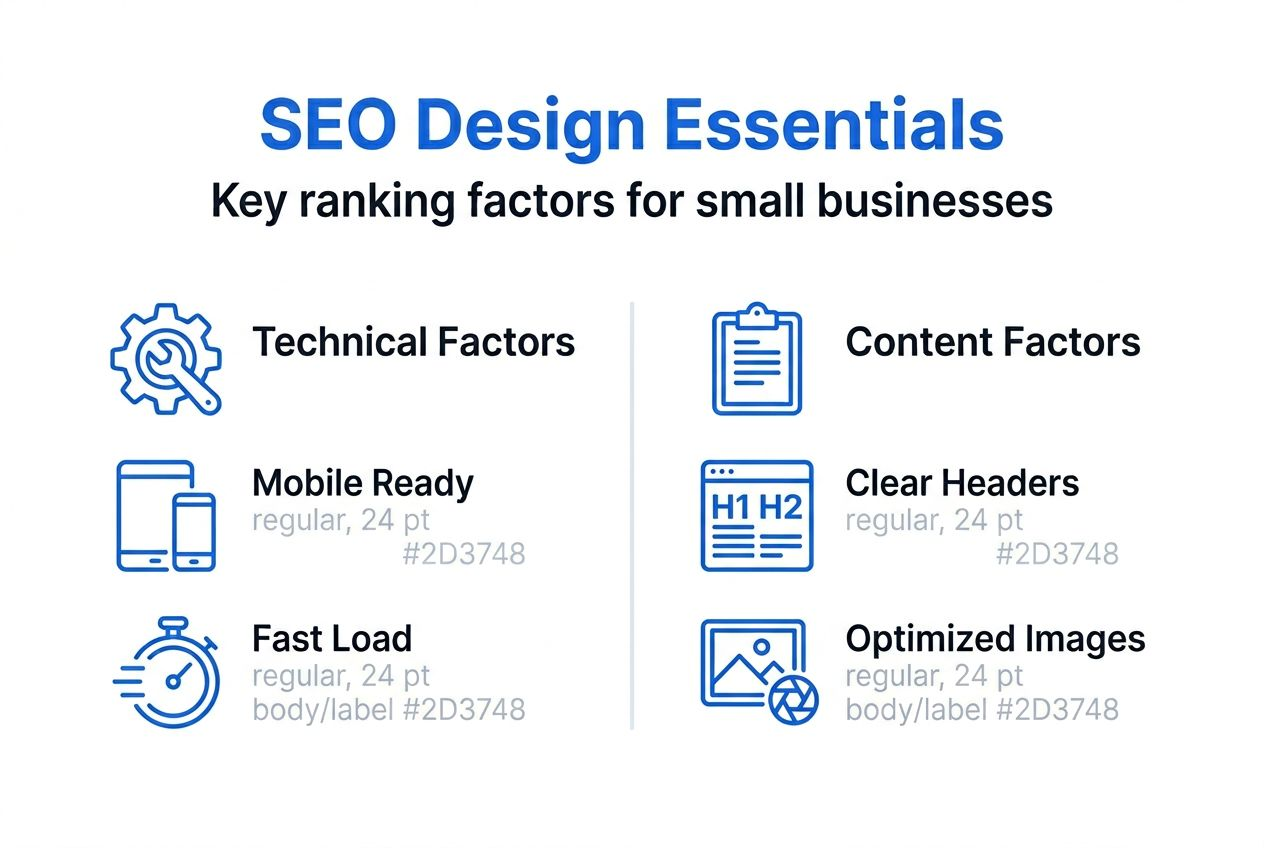 SEO Design Essentials

Key ranking factors for small businesses

Technical Factors

Mobile Ready
regular, 24 pt
#2D3748

Fast Load
regular, 24 pt
body/label #2D3748

Content Factors

H1 H2

Clear Headers
regular, 24 pt
#2D3748

Optimized Images
regular, 24 pt
body/label #2D3748