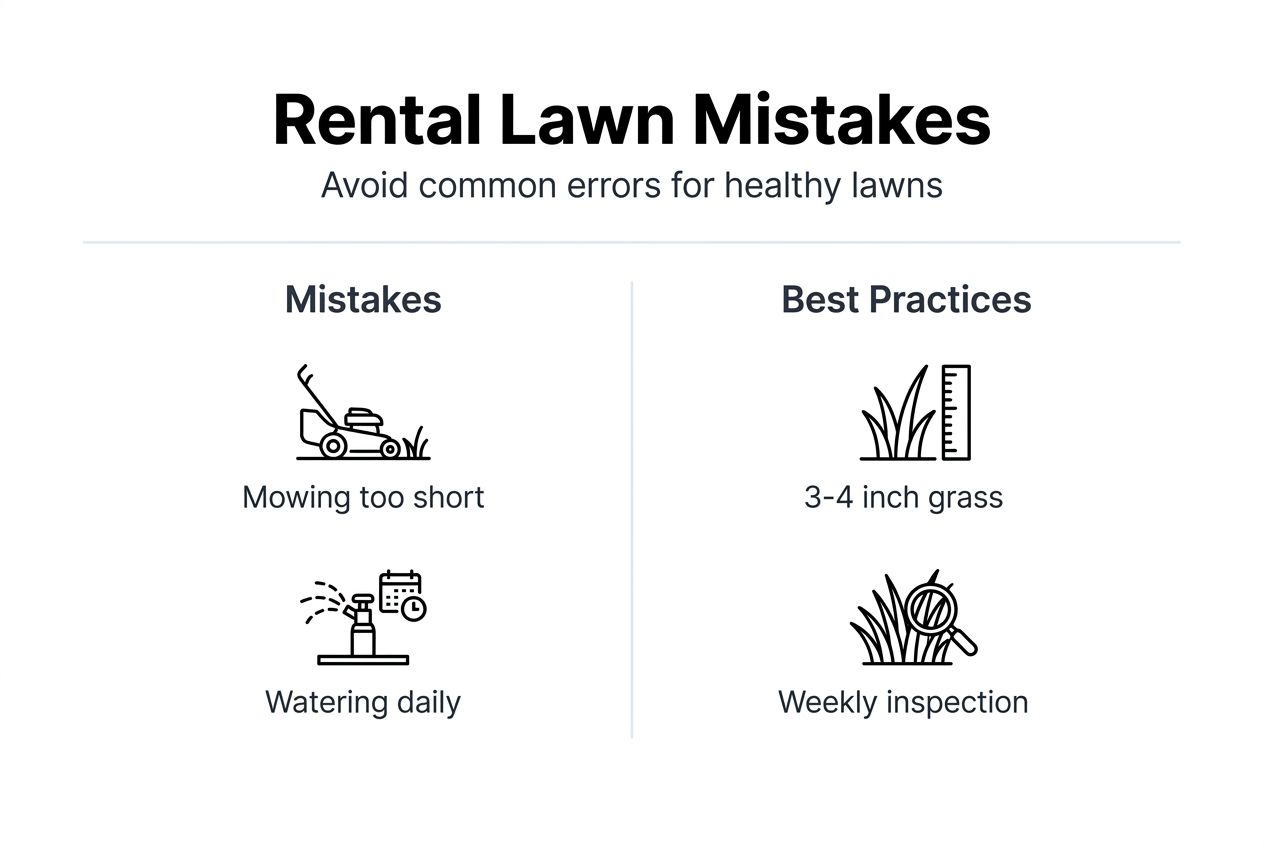 Rental Lawn Mistakes

Avoid common errors for healthy lawns

Mistakes

Mowing too short

Watering daily

Best Practices

3-4 inch grass

Weekly inspection