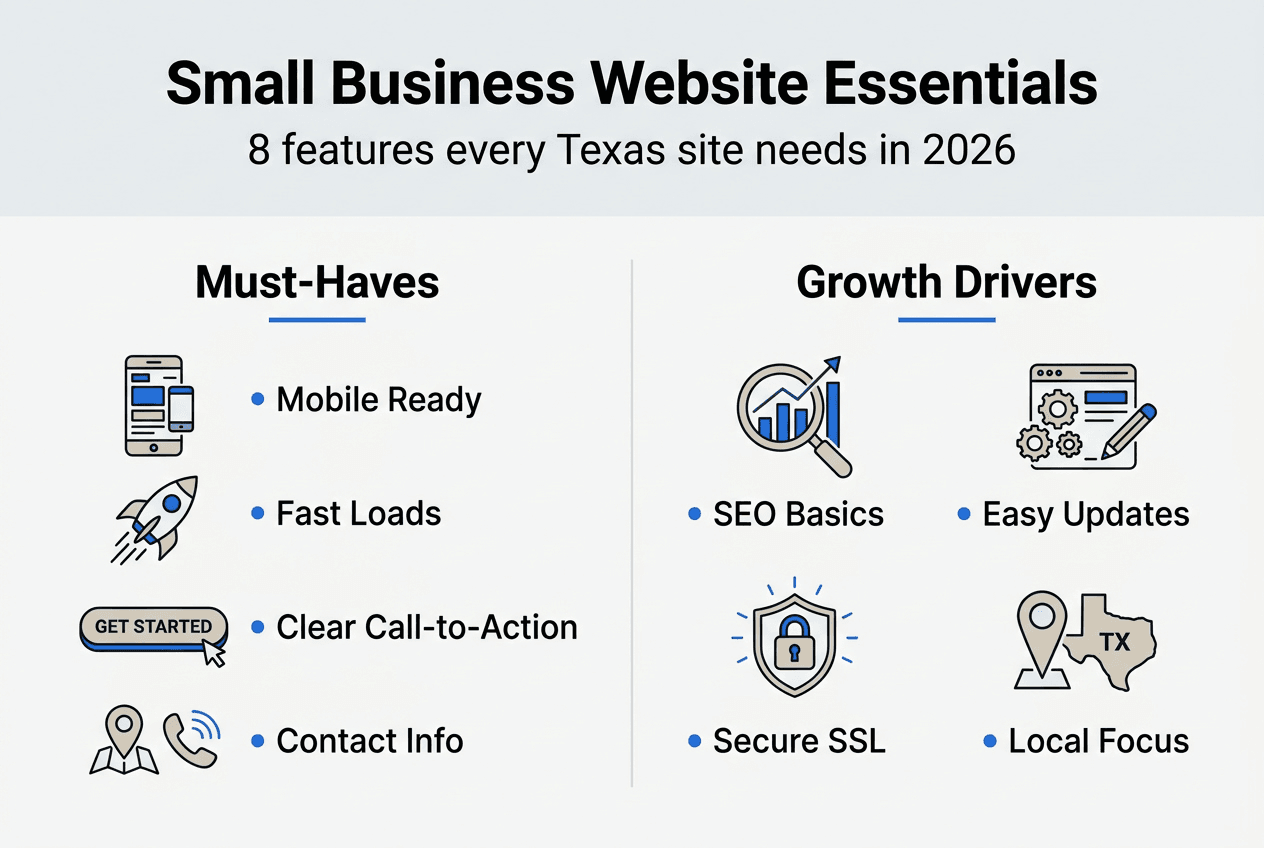 Small Business Website Essentials

8 features every Texas site needs in 2026

Must-Haves

• Mobile Ready

• Fast Loads

GET STARTED

• Clear Call-to-Action

• Contact Info

Growth Drivers

• SEO Basics

• Easy Updates

• Secure SSL

TX

• Local Focus