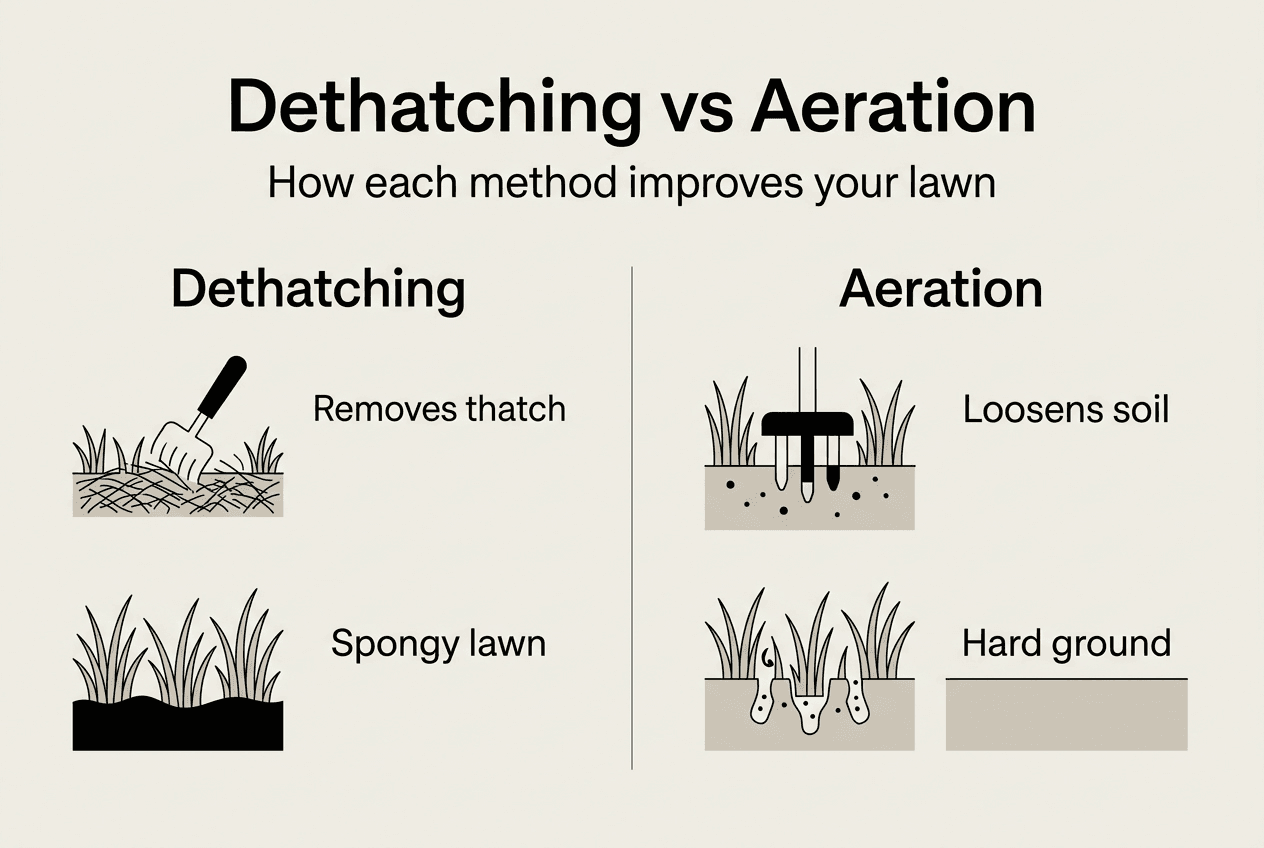 Dethatching vs Aeration

How each method improves your lawn

Dethatching

Removes thatch

Spongy lawn

Aeration

Loosens soil

Hard ground