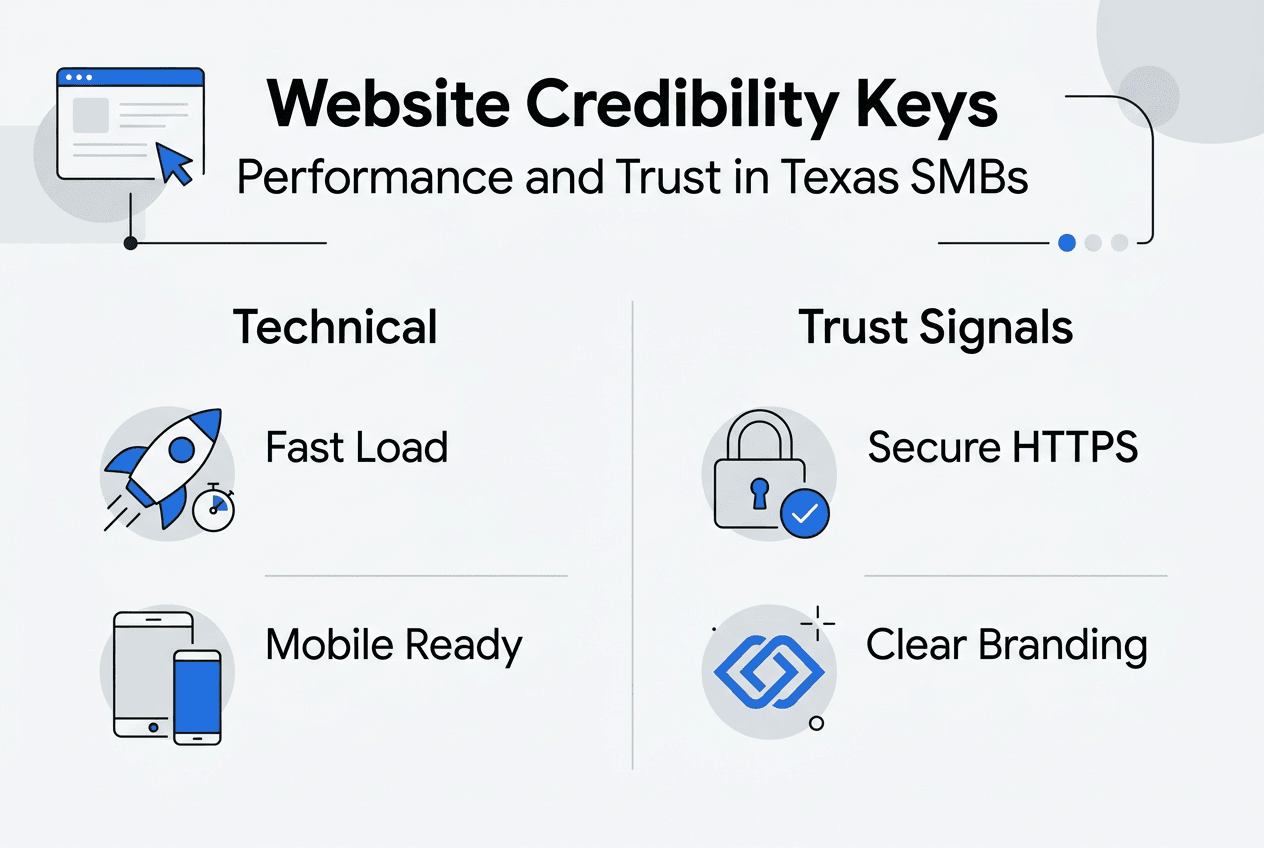 Website Credibility Keys
Performance and Trust in Texas SMBs

Technical

Fast Load

Mobile Ready

Trust Signals

Secure HTTPS

Clear Branding