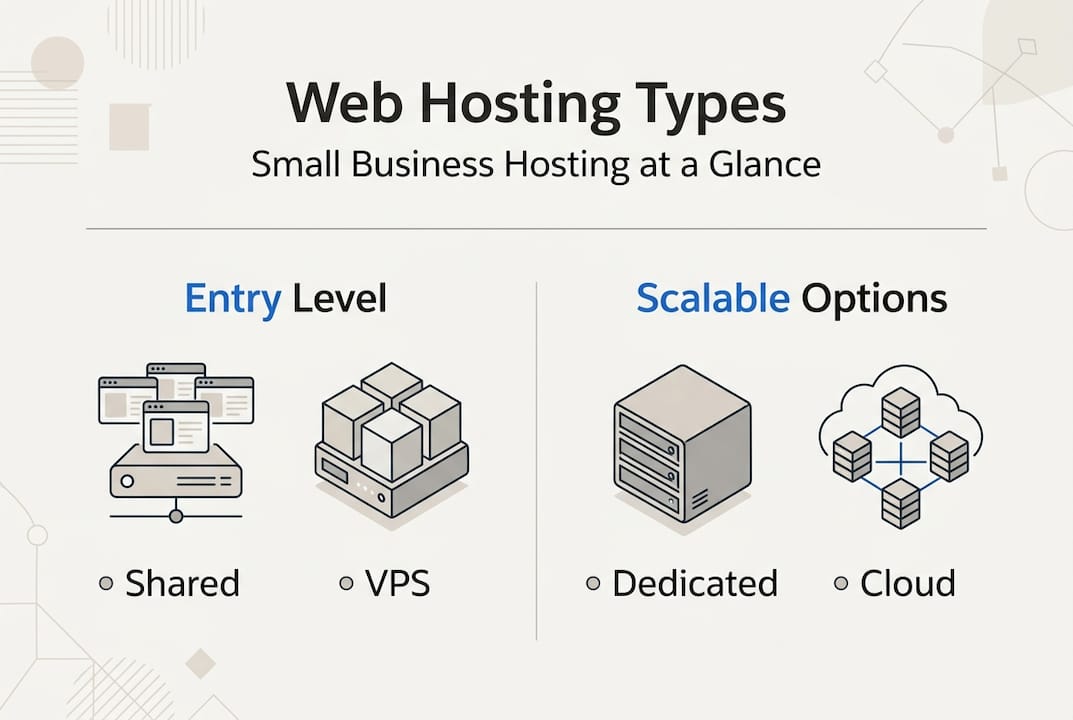 Web Hosting Types

Small Business Hosting at a Glance

Entry Level

Shared

VPS

Scalable Options

Dedicated

Cloud