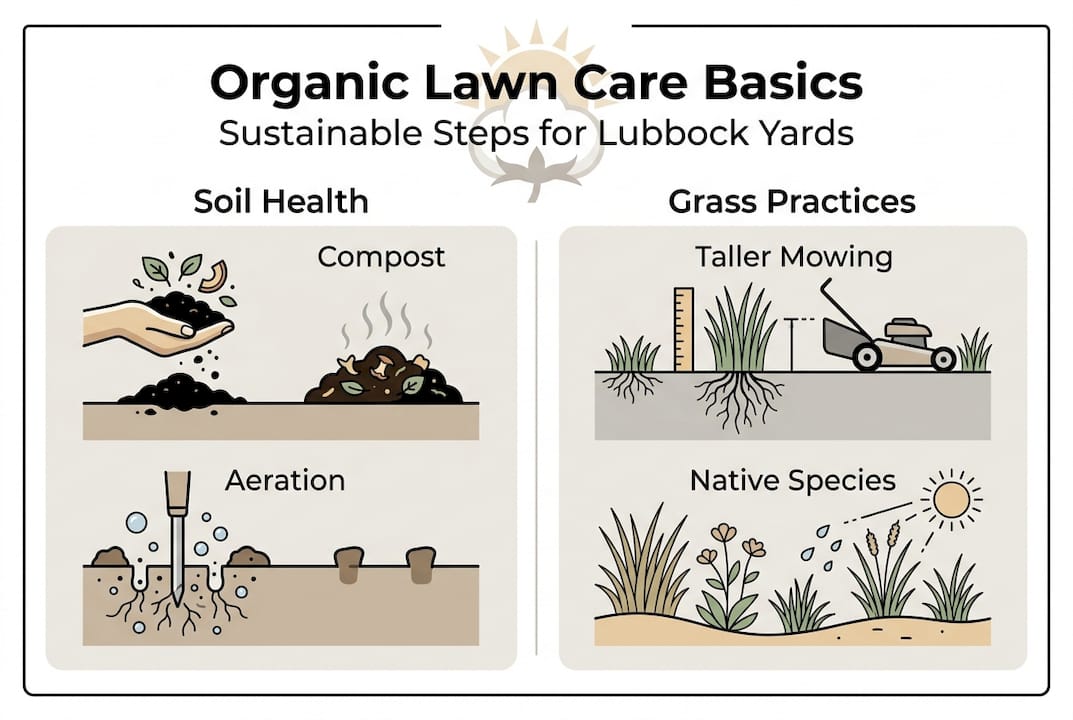 Organic Lawn Care Basics
Sustainable Steps for Lubbock Yards

Soil Health

Compost

Aeration

Grass Practices

Taller Mowing

Native Species