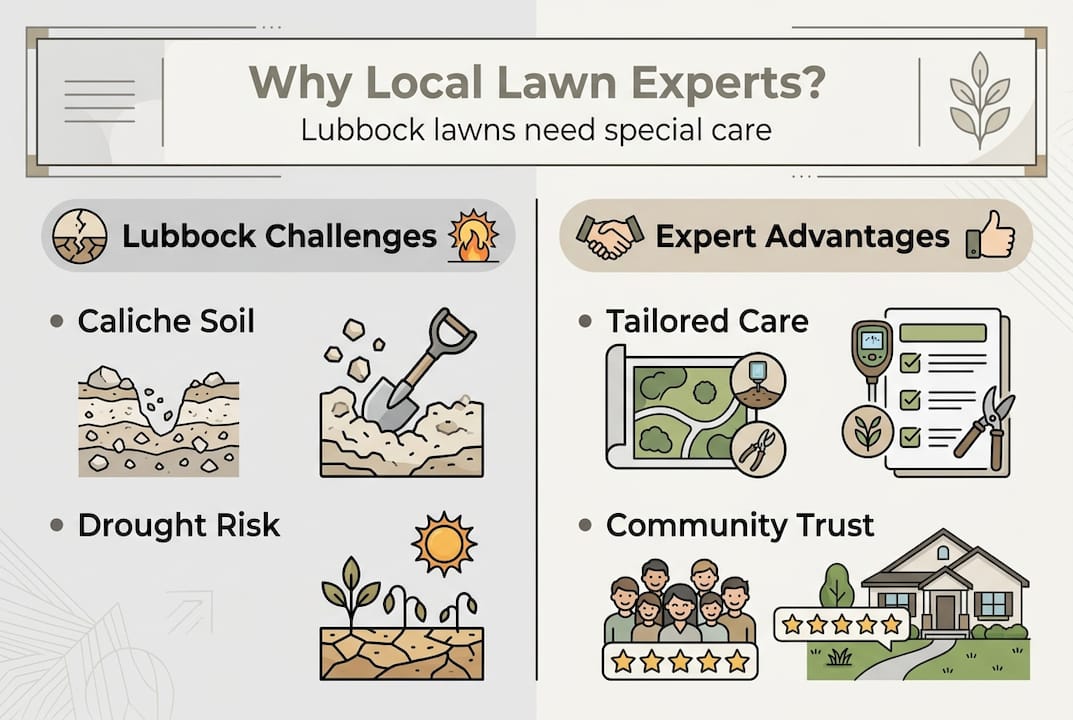 Why Local Lawn Experts?
Lubbock lawns need special care

Lubbock Challenges

• Caliche Soil

• Drought Risk

Expert Advantages

• Tailored Care

• Community Trust