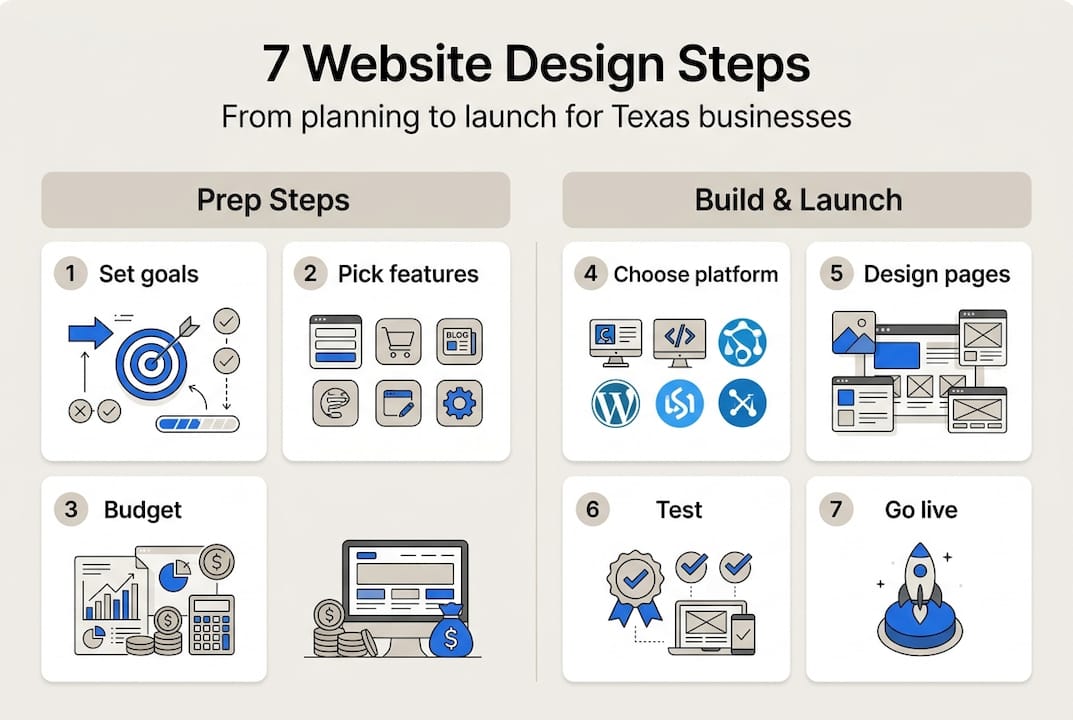 7 Website Design Steps

From planning to launch for Texas businesses

Prep Steps

1 Set goals

2 Pick features

BLOG

3 Budget

Build & Launch

4 Choose platform

5 Design pages

6 Test

7 Go live