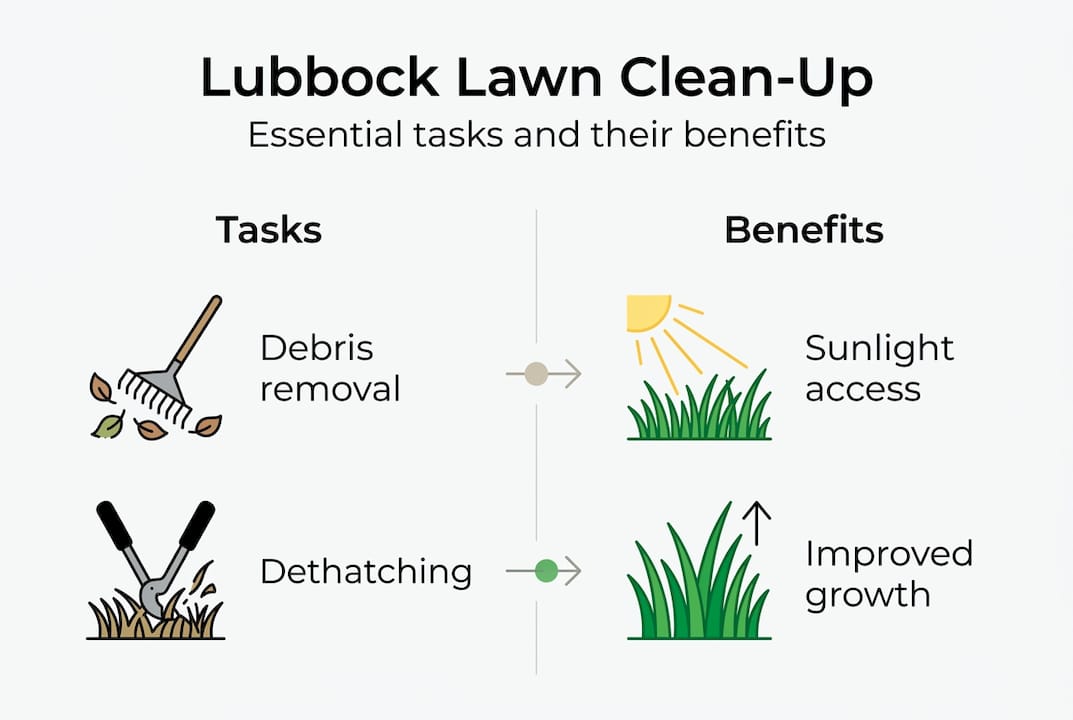 Lubbock Lawn Clean-Up
Essential tasks and their benefits

Tasks

Debris removal

Dethatching

Benefits

Sunlight access

Improved growth