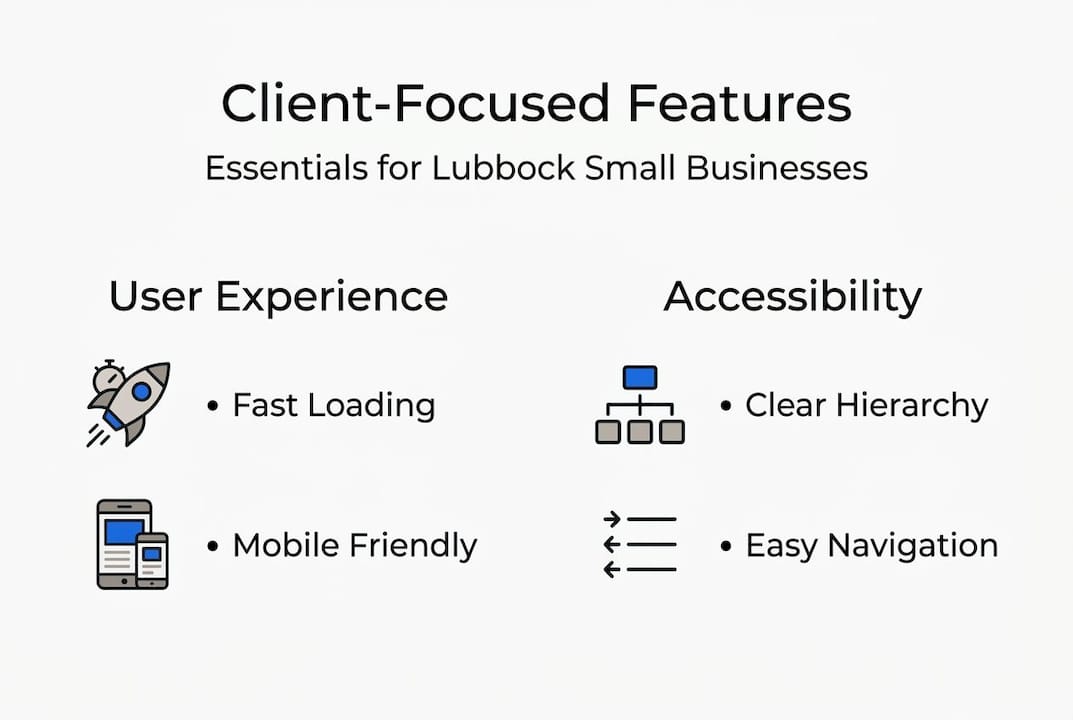 Client-Focused Features

Essentials for Lubbock Small Businesses

User Experience

• Fast Loading

• Mobile Friendly

Accessibility

• Clear Hierarchy

• Easy Navigation