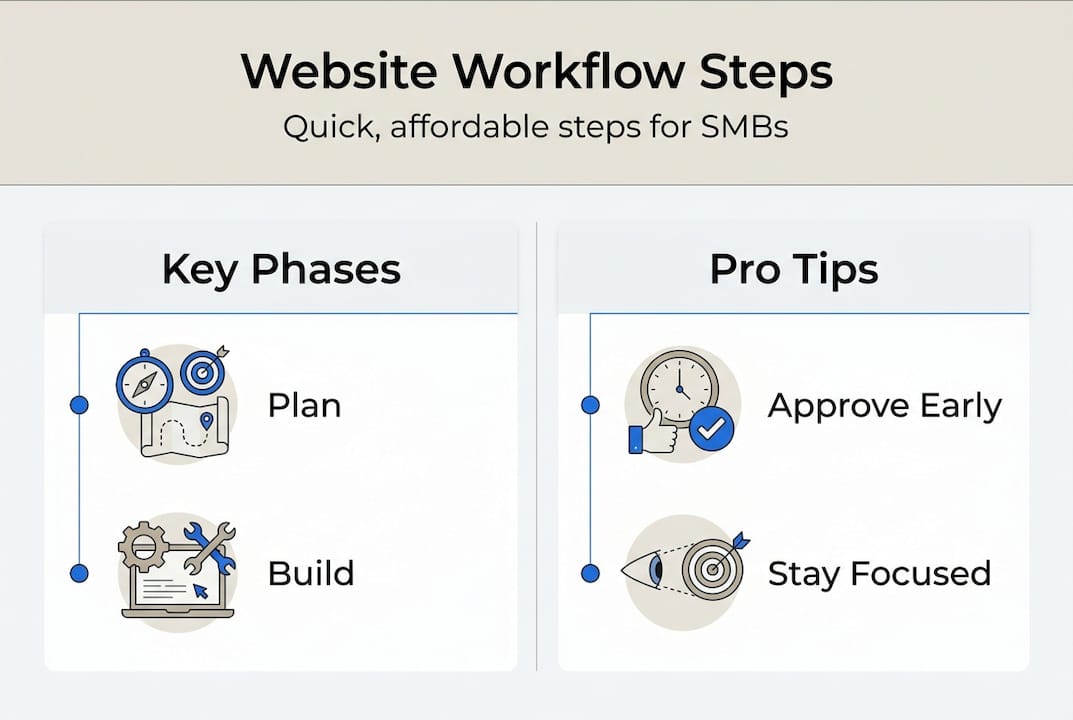 Website Workflow Steps

Quick, affordable steps for SMBs

Key Phases

Plan

Build

Pro Tips

Approve Early

Stay Focused