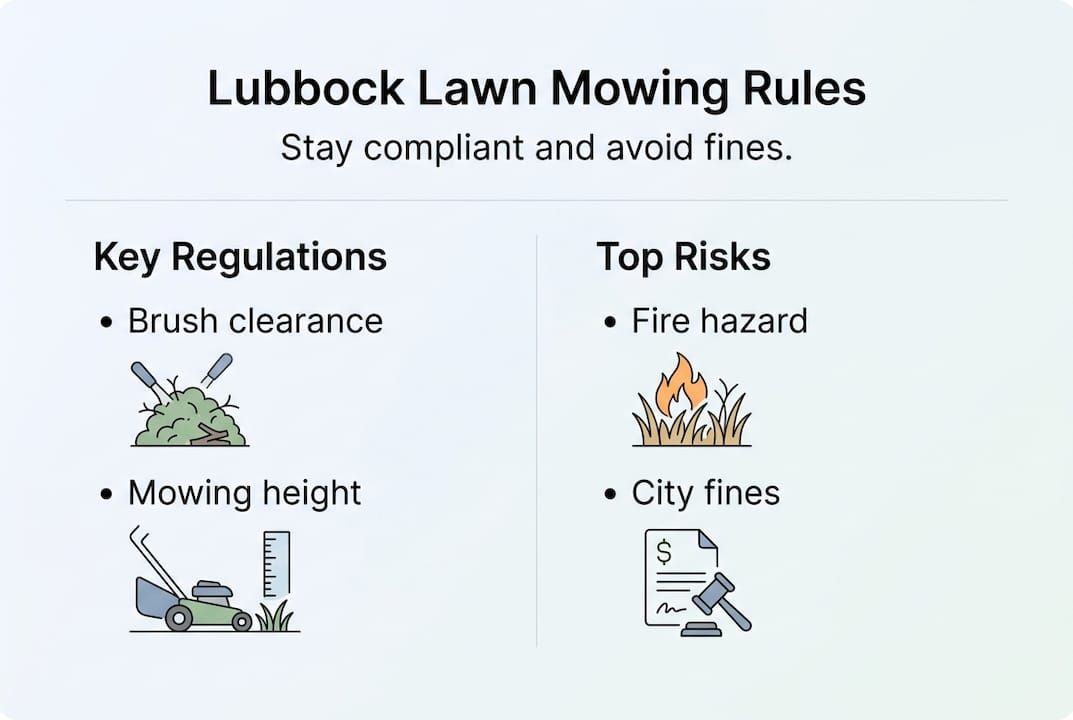 Lubbock Lawn Mowing Rules

Stay compliant and avoid fines.

Key Regulations

• Brush clearance

• Mowing height

Top Risks

• Fire hazard

• City fines

$