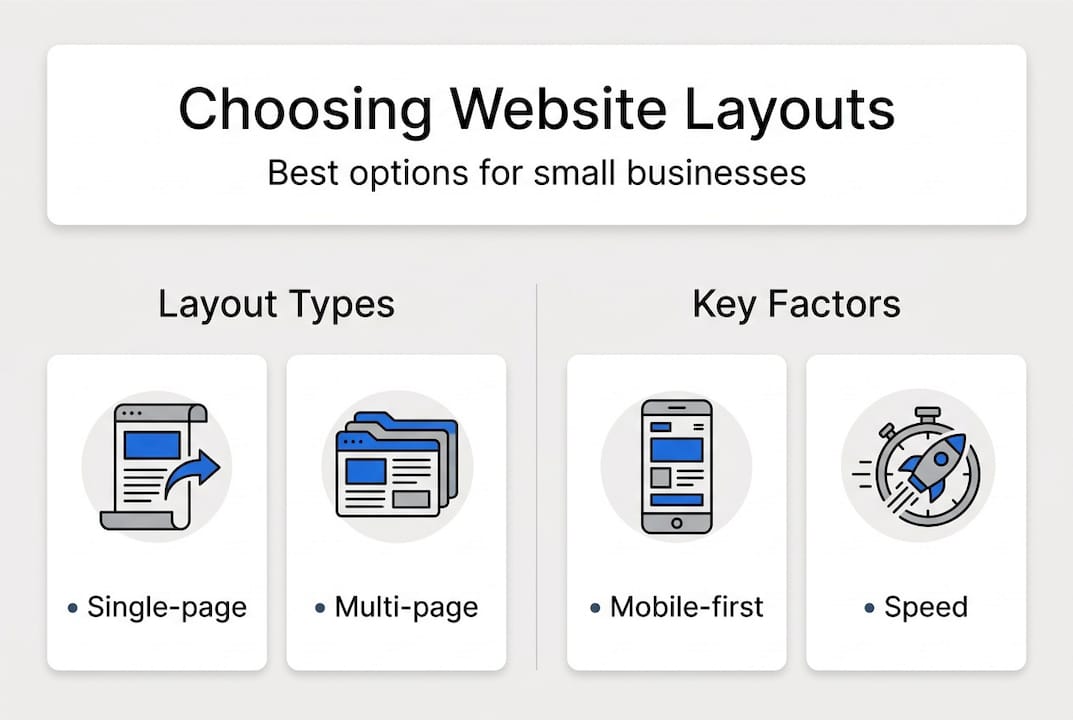 Choosing Website Layouts

Best options for small businesses

Layout Types

• Single-page

• Multi-page

Key Factors

• Mobile-first

• Speed