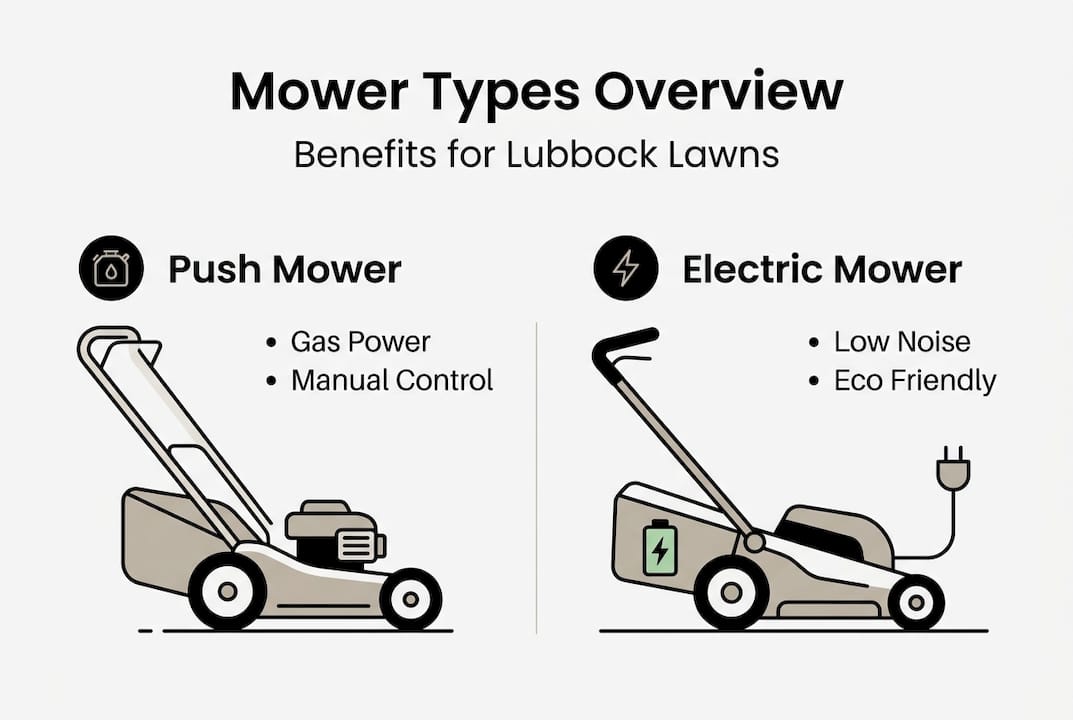 Mower Types Overview

Benefits for Lubbock Lawns

Push Mower

• Gas Power
• Manual Control

Electric Mower

• Low Noise
• Eco Friendly