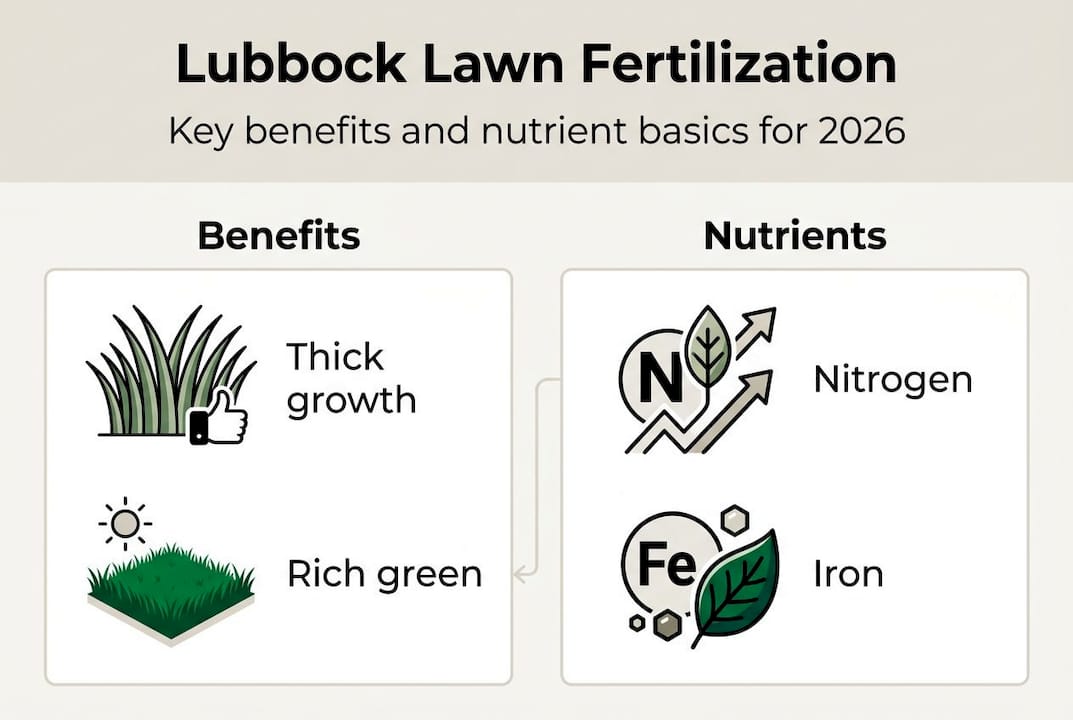 Lubbock Lawn Fertilization

Key benefits and nutrient basics for 2026

Benefits

Thick growth

Rich green

Nutrients

N

Nitrogen

Fe

Iron