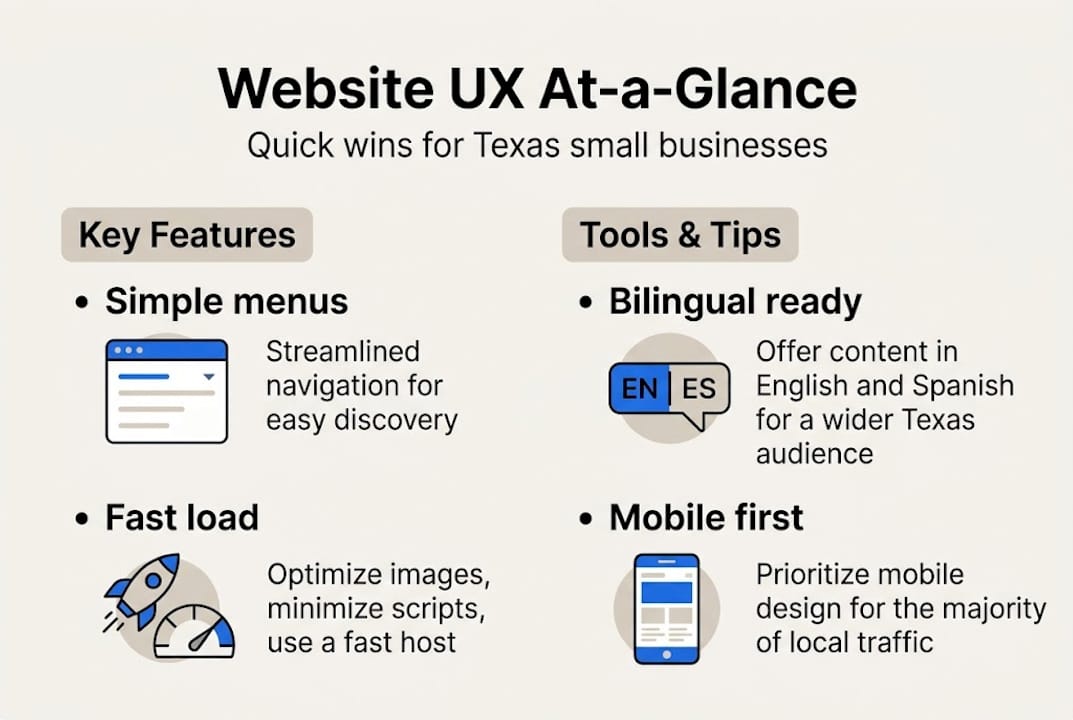 Website UX At-a-Glance

Quick wins for Texas small businesses

Key Features

• Simple menus

Streamlined navigation for easy discovery

• Fast load

Optimize images, minimize scripts, use a fast host

Tools & Tips

• Bilingual ready

EN | ES

Offer content in English and Spanish for a wider Texas audience

• Mobile first

Prioritize mobile design for the majority of local traffic