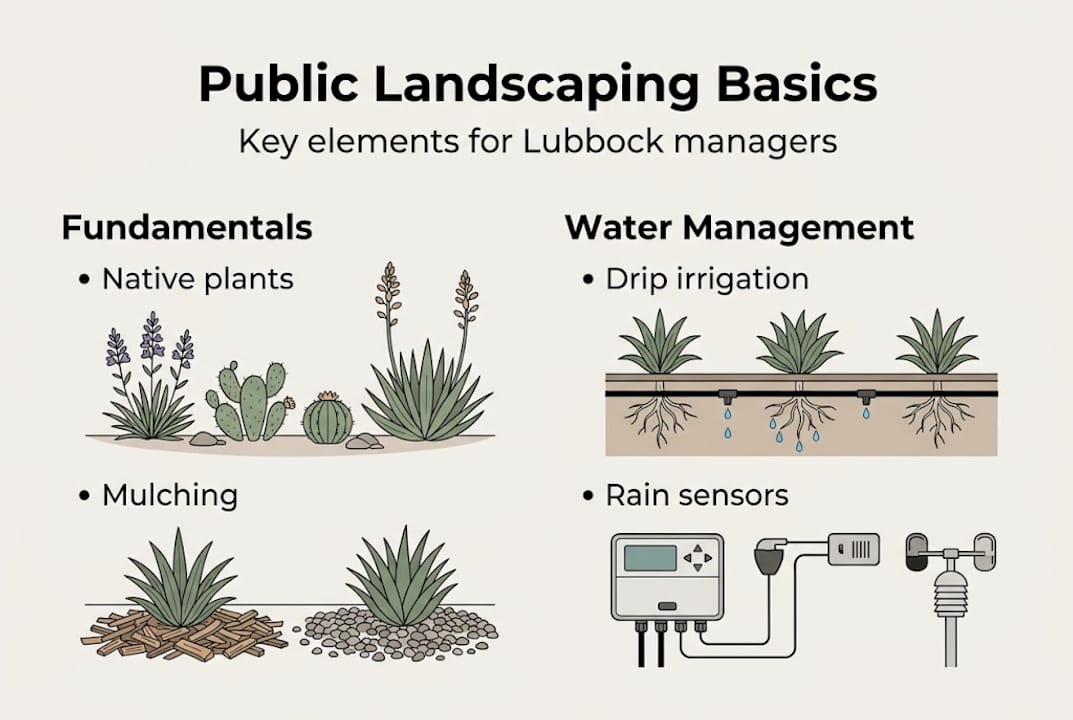 Public Landscaping Basics

Key elements for Lubbock managers

Fundamentals

• Native plants

• Mulching

Water Management

• Drip irrigation

• Rain sensors