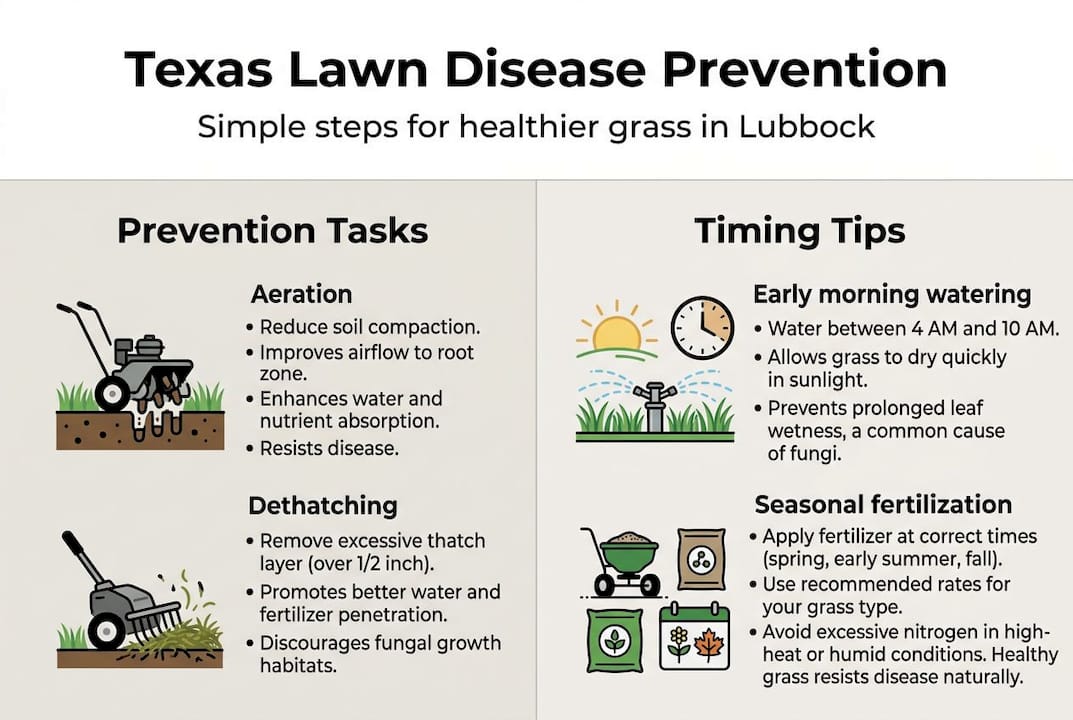 Texas Lawn Disease Prevention

Simple steps for healthier grass in Lubbock

Prevention Tasks

Aeration

• Reduce soil compaction.
• Improves airflow to root zone.
• Enhances water and nutrient absorption.
• Resists disease.

Dethatching

• Remove excessive thatch layer (over 1/2 inch).
• Promotes better water and fertilizer penetration.
• Discourages fungal growth habitats.

Timing Tips

Early morning watering

• Water between 4 AM and 10 AM.
• Allows grass to dry quickly in sunlight.
• Prevents prolonged leaf wetness, a common cause of fungi.

Seasonal fertilization

• Apply fertilizer at correct times (spring, early summer, fall).
• Use recommended rates for your grass type.
• Avoid excessive nitrogen in high-heat or humid conditions. Healthy grass resists disease naturally.