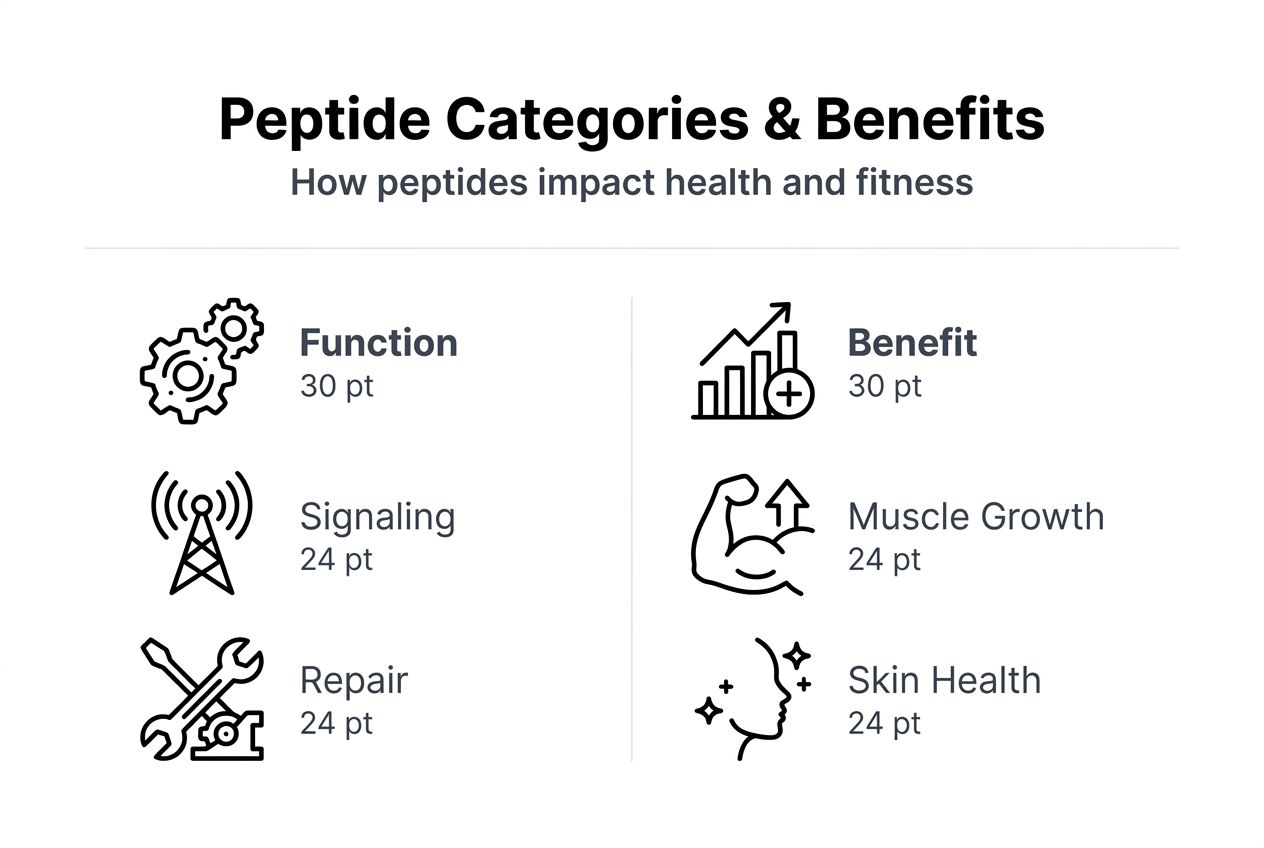 Peptide Categories & Benefits
How peptides impact health and fitness

Function
30 pt

Signaling
24 pt

Repair
24 pt

Benefit
30 pt

Muscle Growth
24 pt

Skin Health
24 pt