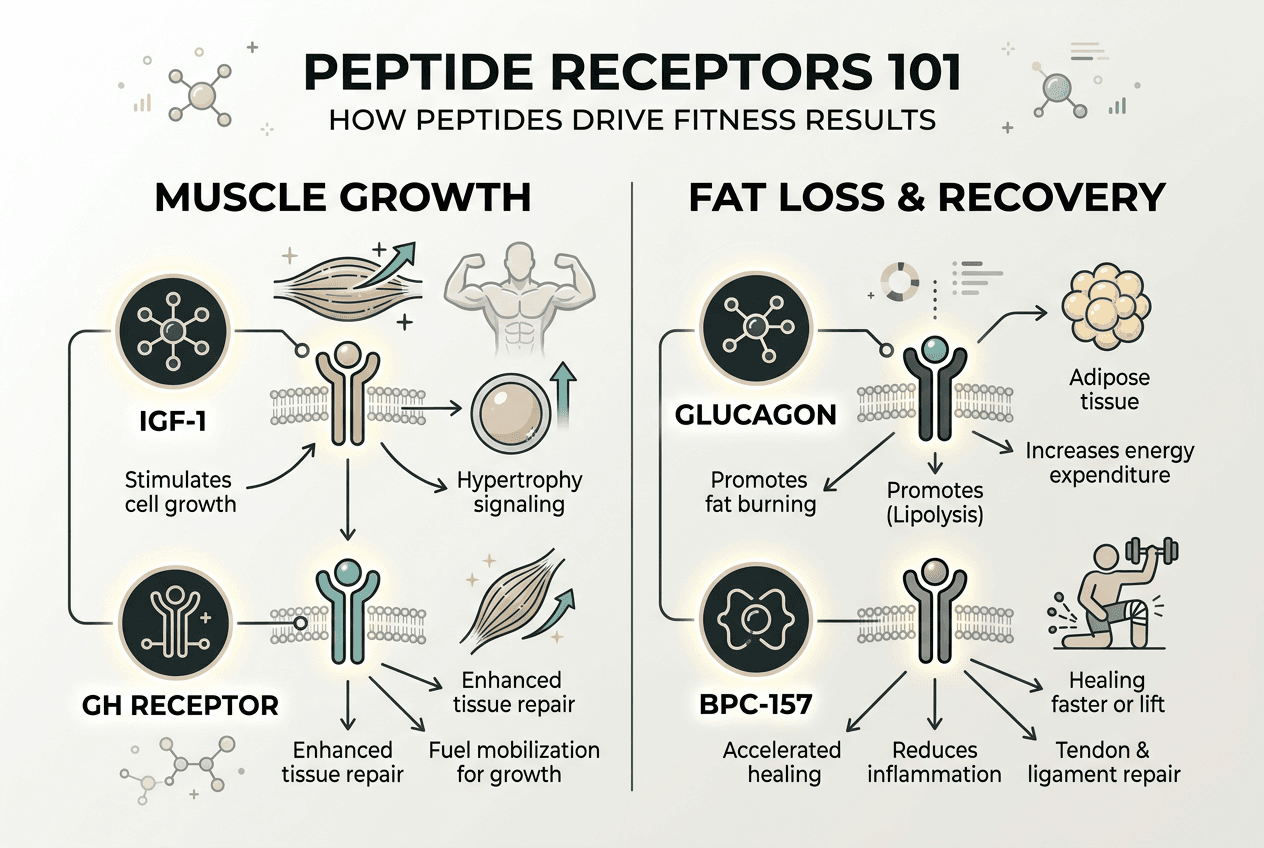 PEPTIDE RECEPTORS 101
HOW PEPTIDES DRIVE FITNESS RESULTS

MUSCLE GROWTH

IGF-1

Stimulates cell growth

Hypertrophy signaling

GH RECEPTOR

Enhanced tissue repair

Enhanced tissue repair

Fuel mobilization for growth

FAT LOSS & RECOVERY

GLUCAGON

Adipose tissue

Increases energy expenditure

Promotes fat burning

Promotes (Lipolysis)

BPC-157

Healing faster or lift

Accelerated healing

Reduces inflammation

Tendon & ligament repair