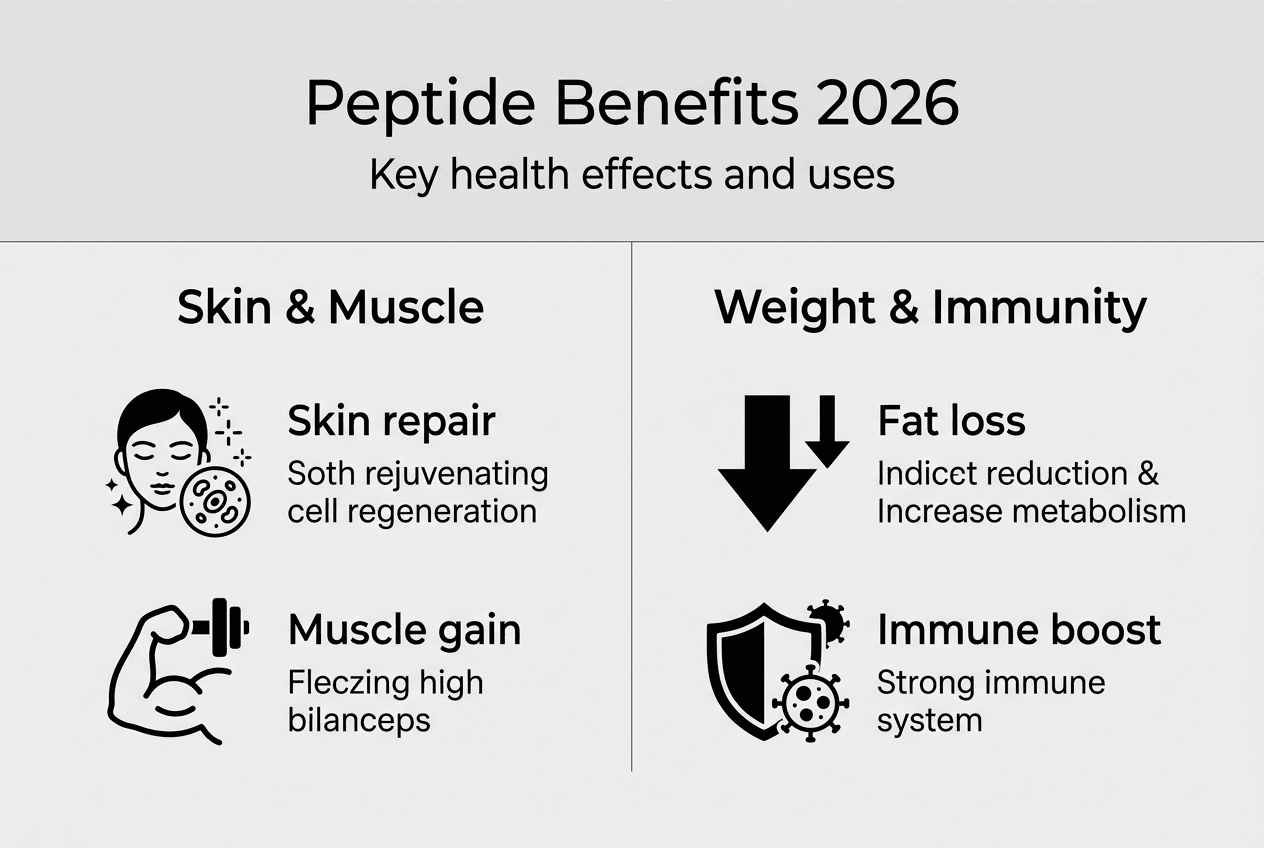 Peptide Benefits 2026

Key health effects and uses

Skin & Muscle

Skin repair

Soth rejuvenating cell regeneration

Muscle gain

Fleczing high bilanceps

Weight & Immunity

Fat loss

Indicet reduction & Increase metabolism

Immune boost

Strong immune system