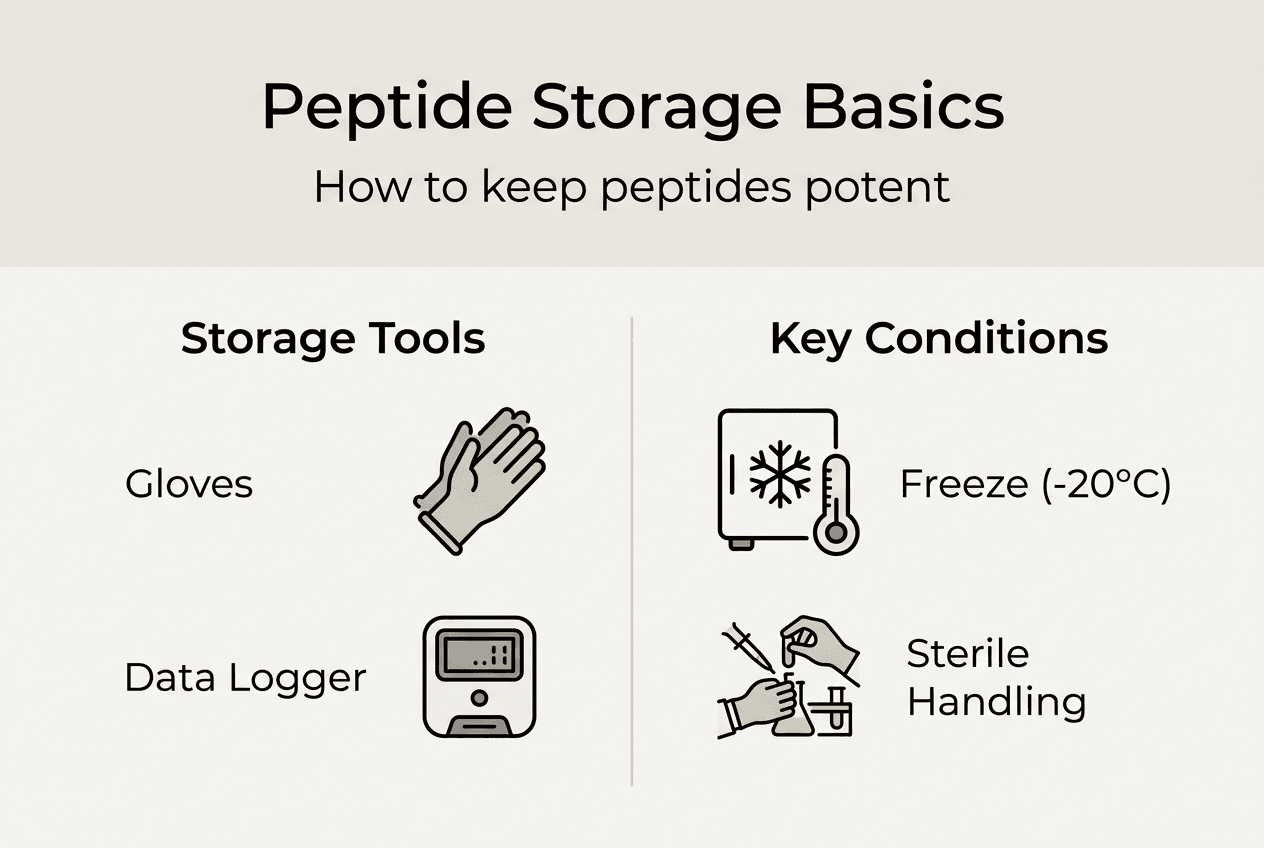 Peptide Storage Basics
How to keep peptides potent

Storage Tools

Gloves

Data Logger

Key Conditions

Freeze (-20°C)

Sterile Handling