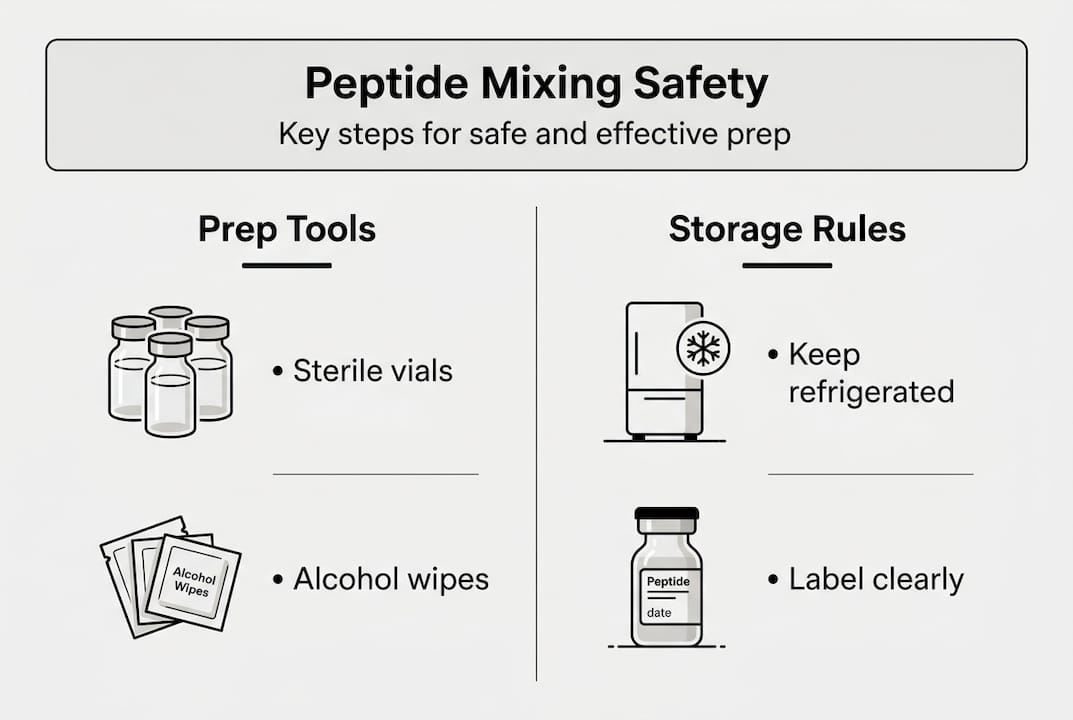 Peptide Mixing Safety
Key steps for safe and effective prep

Prep Tools

• Sterile vials

Alcohol Wipes

• Alcohol wipes

Storage Rules

• Keep refrigerated

Peptide
date

• Label clearly