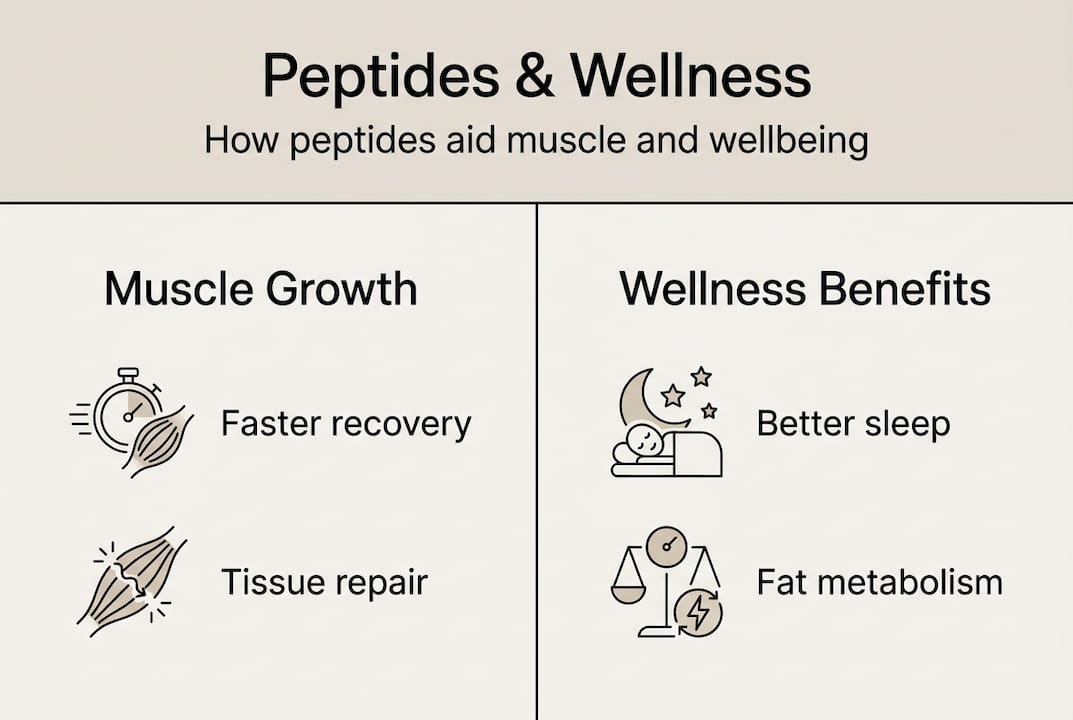 Peptides & Wellness
How peptides aid muscle and wellbeing

Muscle Growth

Faster recovery

Tissue repair

Wellness Benefits

Better sleep

Fat metabolism