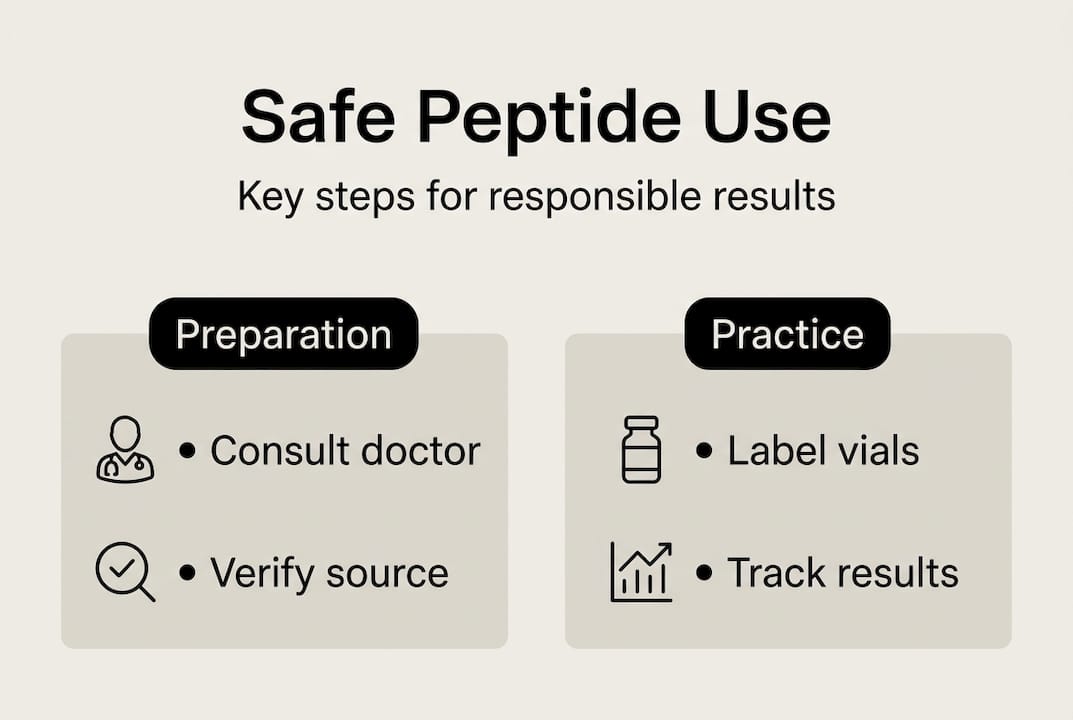 Safe Peptide Use

Key steps for responsible results

Preparation

• Consult doctor

• Verify source

Practice

• Label vials

• Track results