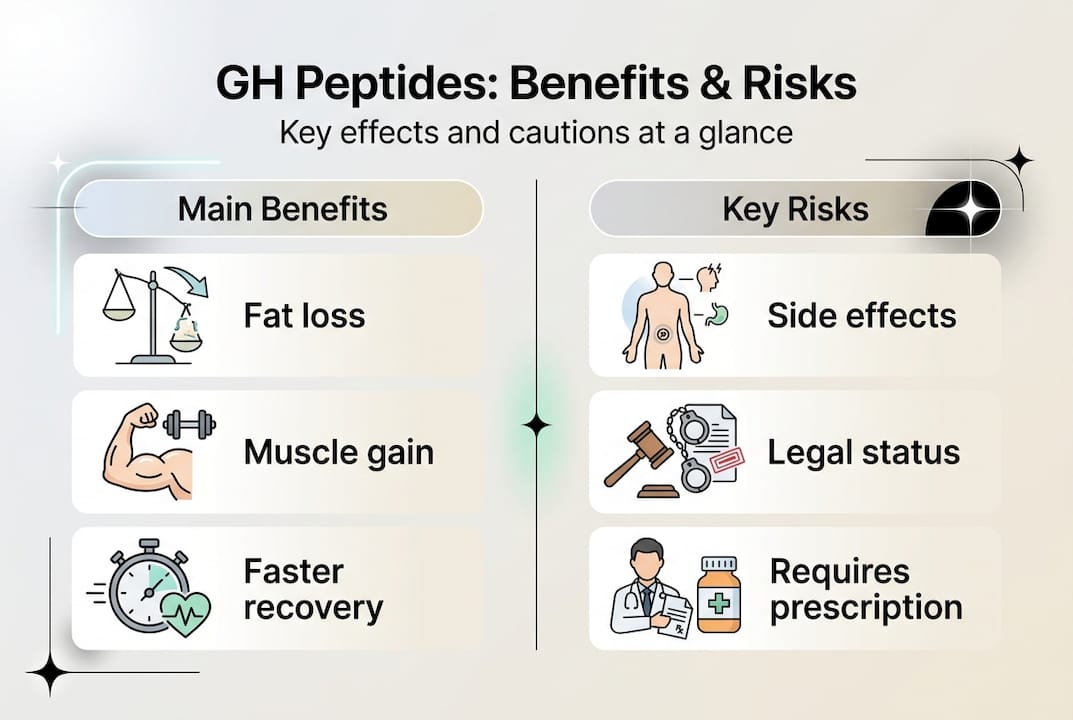 GH Peptides: Benefits & Risks
Key effects and cautions at a glance

Main Benefits

Fat loss

Muscle gain

Faster recovery

Key Risks

Side effects

Legal status

Requires prescription