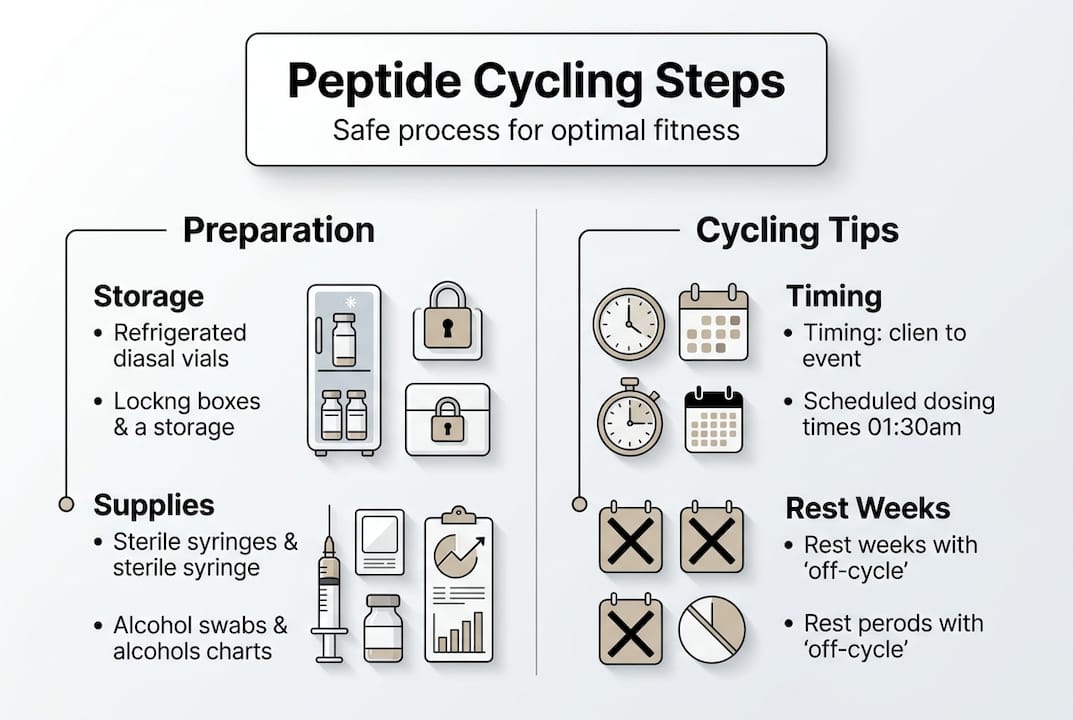 Peptide Cycling Steps
Safe process for optimal fitness

Preparation

Storage
• Refrigerated diasal vials
• Lockng boxes & a storage

Supplies
• Sterile syringes & sterile syringe
• Alcohol swabs & alcohols charts

Cycling Tips

Timing
• Timing: clien to event
• Scheduled dosing times 01:30am

Rest Weeks
• Rest weeks with 'off-cycle'
• Rest perods with 'off-cycle'