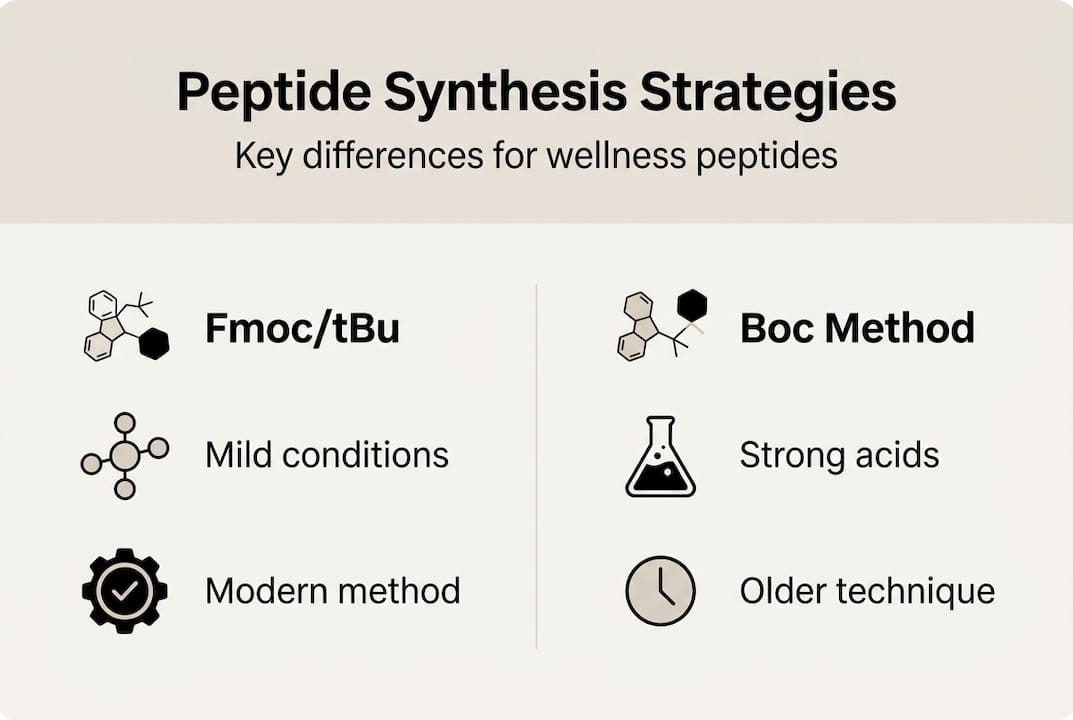 Peptide Synthesis Strategies
Key differences for wellness peptides

Fmoc/tBu

Mild conditions

Modern method

Boc Method

Strong acids

Older technique