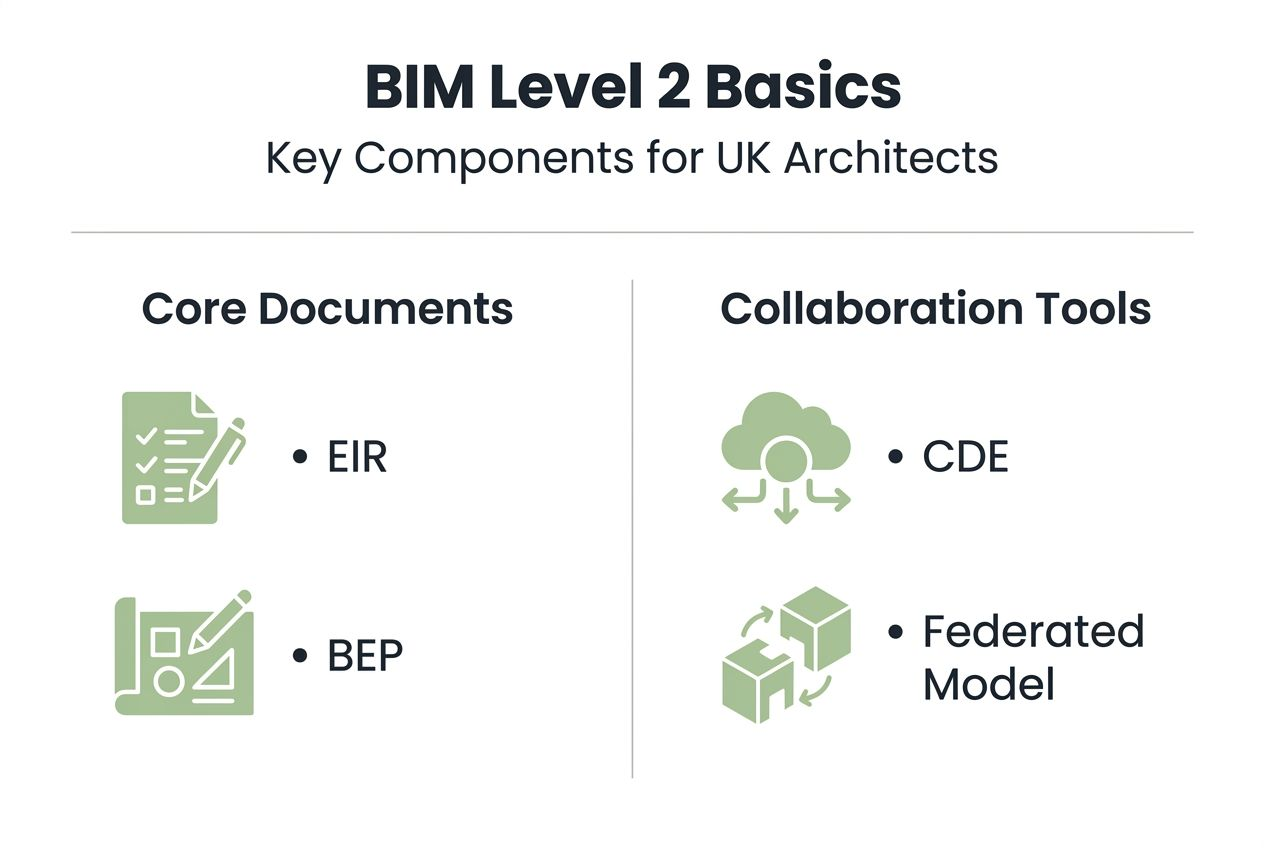 BIM Level 2 Basics
Key Components for UK Architects

Core Documents

• EIR

• BEP

Collaboration Tools

• CDE

• Federated Model