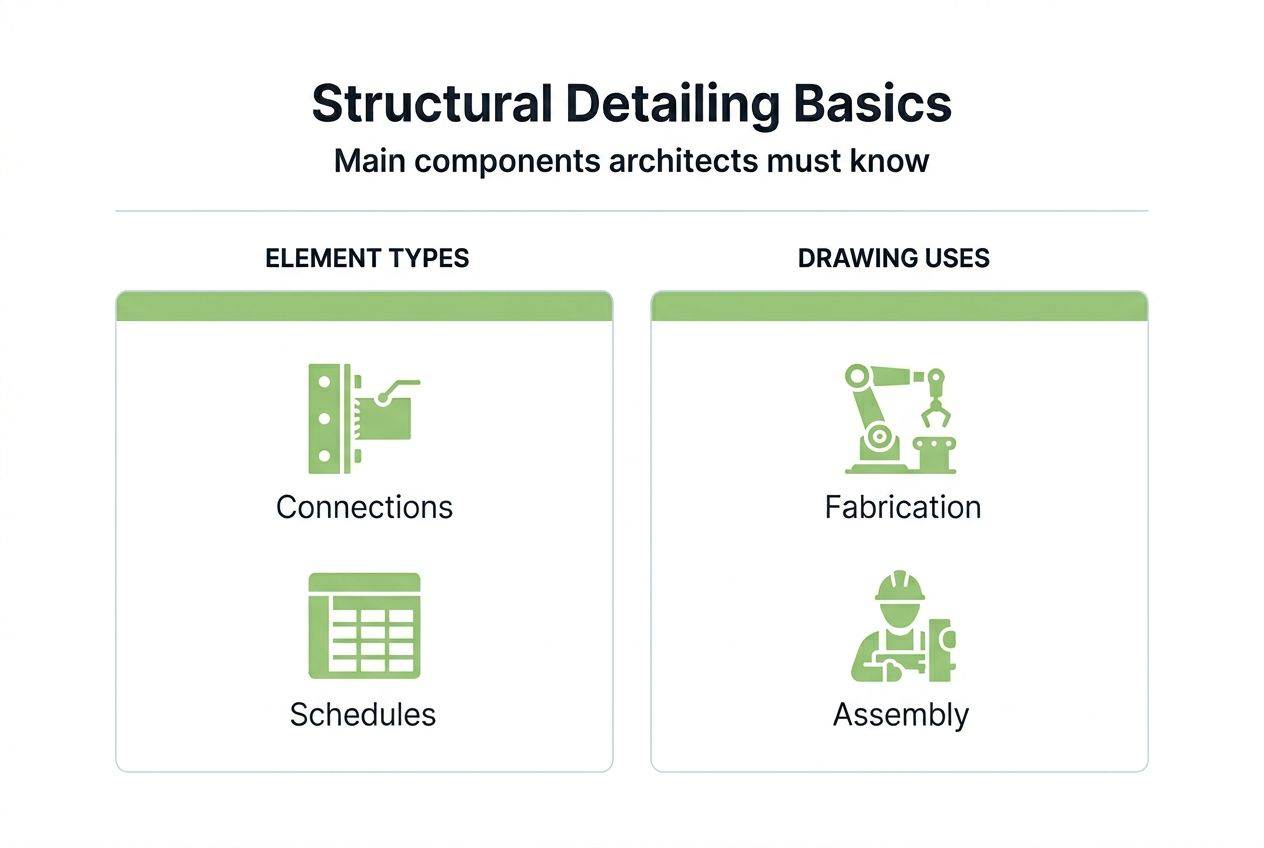 Structural Detailing Basics
Main components architects must know

ELEMENT TYPES

Connections

Schedules

DRAWING USES

Fabrication

Assembly