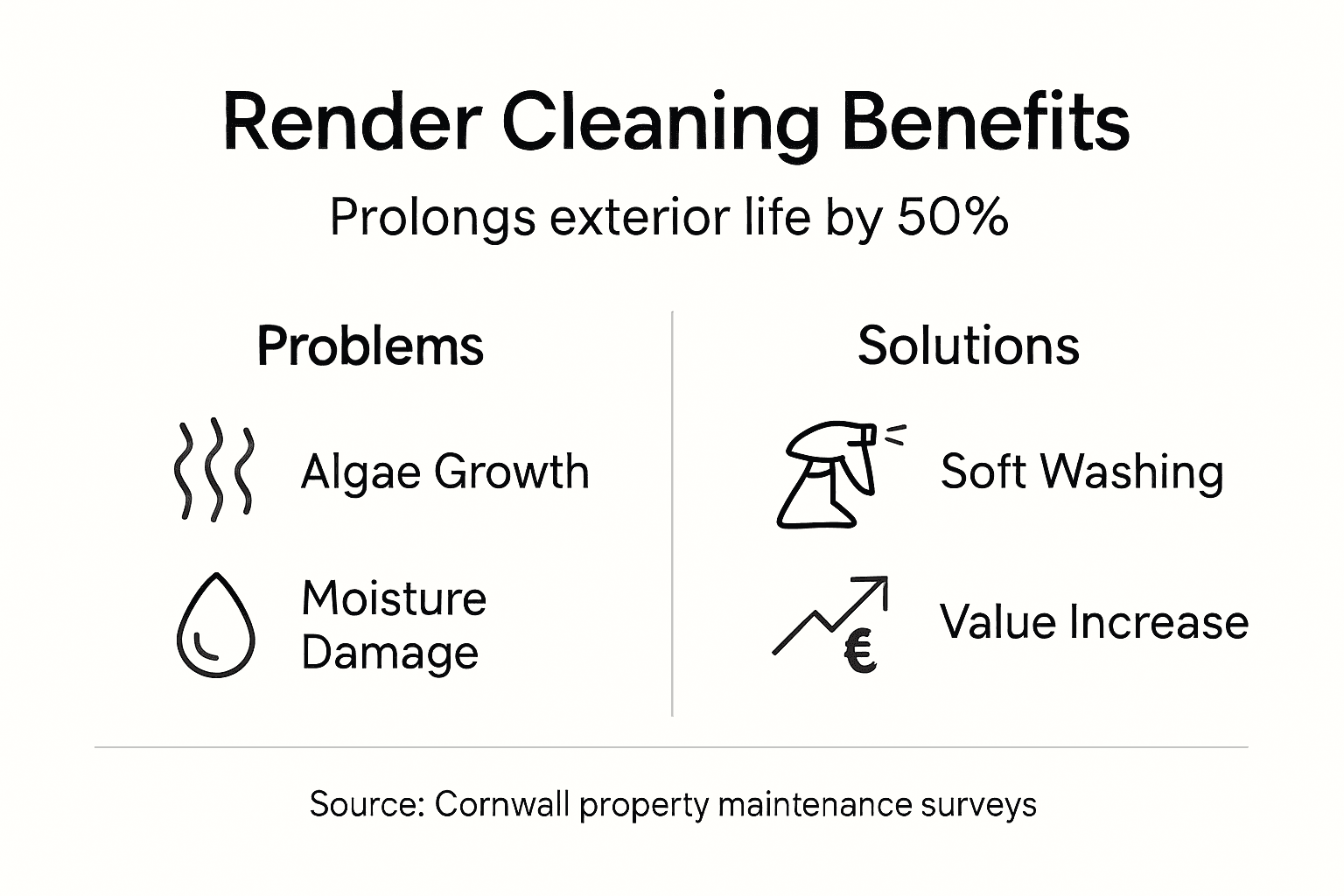 Render Cleaning Benefits

Prolongs exterior life by 50%

Problems

Algae Growth

Moisture Damage

Solutions

Soft Washing

€

Value Increase

Source: Cornwall property maintenance surveys