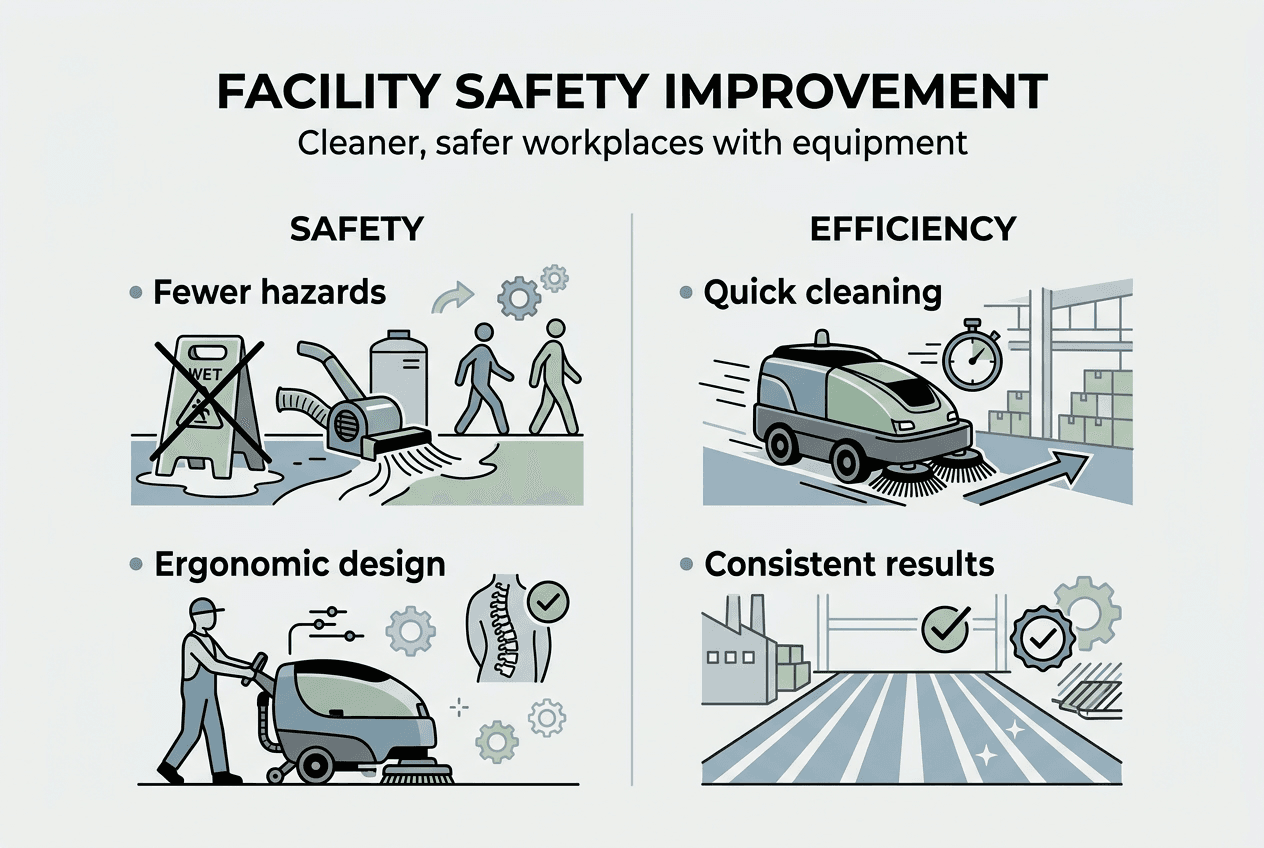 FACILITY SAFETY IMPROVEMENT

Cleaner, safer workplaces with equipment

SAFETY

• Fewer hazards

WET

• Ergonomic design

EFFICIENCY

• Quick cleaning

• Consistent results