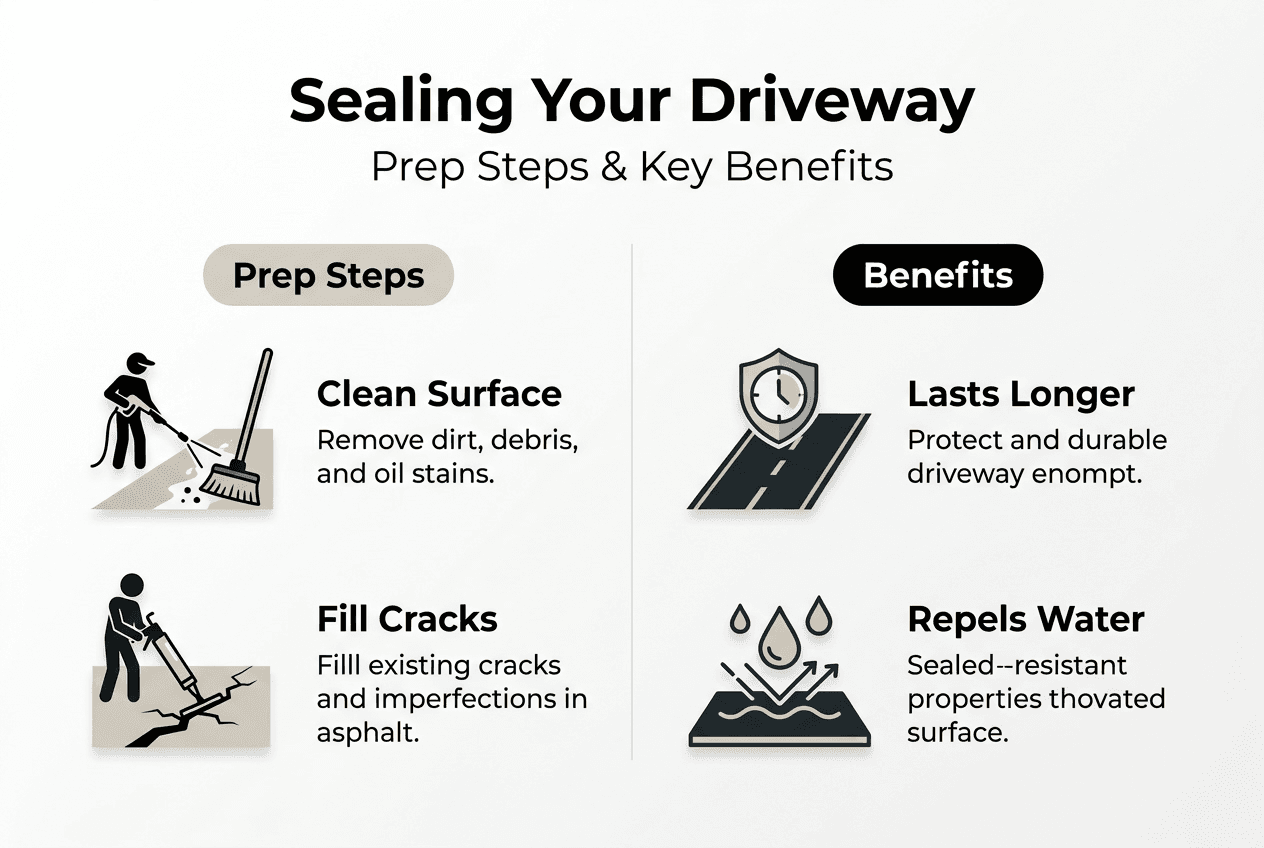 Sealing Your Driveway
Prep Steps & Key Benefits

Prep Steps

Clean Surface
Remove dirt, debris, and oil stains.

Fill Cracks
Filll existing cracks and imperfections in asphalt.

Benefits

Lasts Longer
Protect and durable driveway enompt.

Repels Water
Sealed--resistant properties thovated surface.