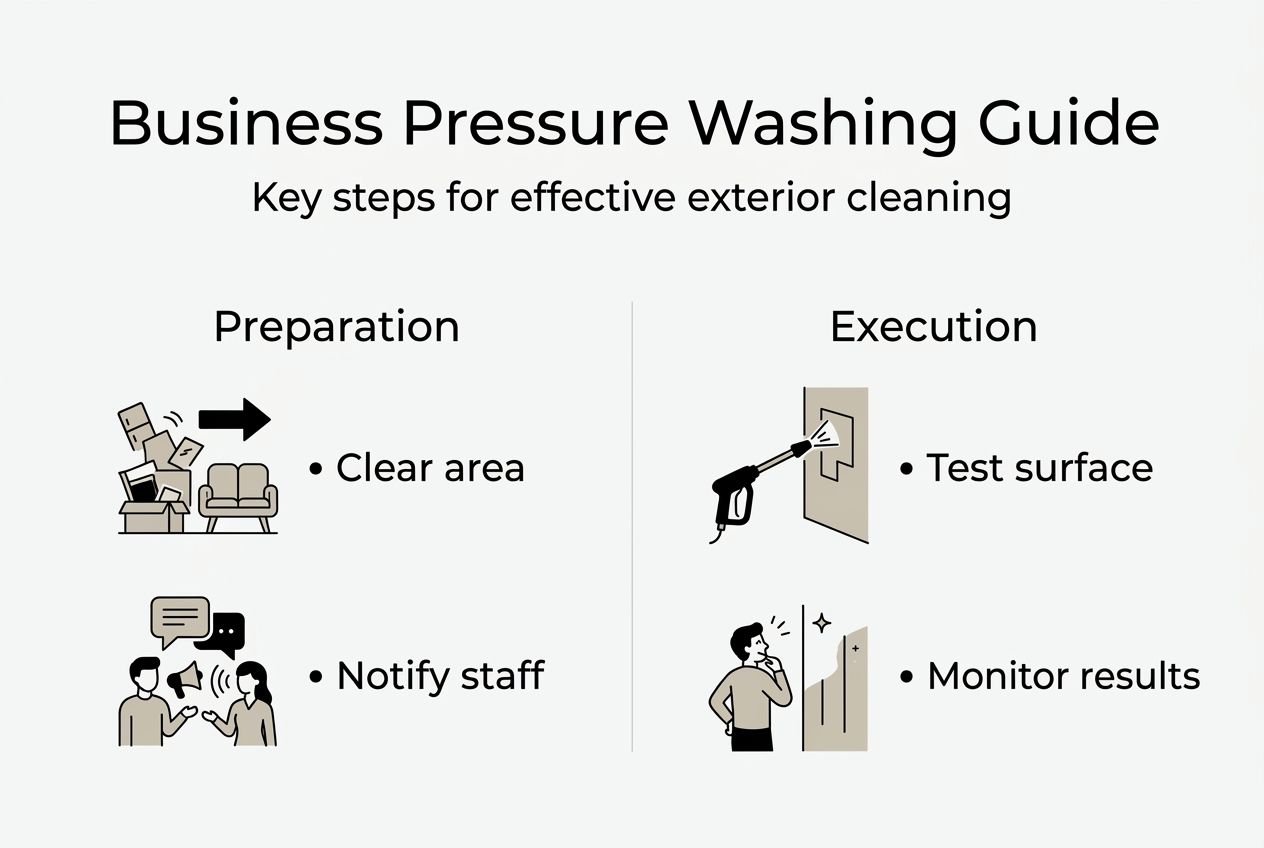 Business Pressure Washing Guide

Key steps for effective exterior cleaning

Preparation

• Clear area

• Notify staff

Execution

• Test surface

• Monitor results