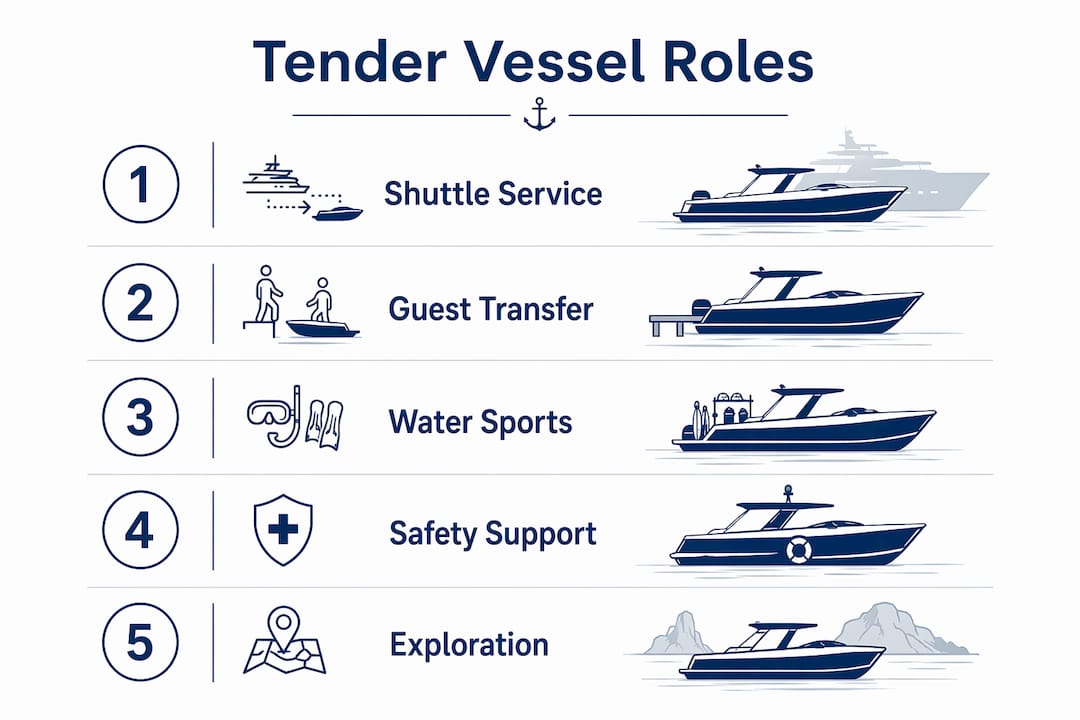 Tender Vessel Roles

1 Shuttle Service

2 Guest Transfer

3 Water Sports

4 Safety Support

5 Exploration