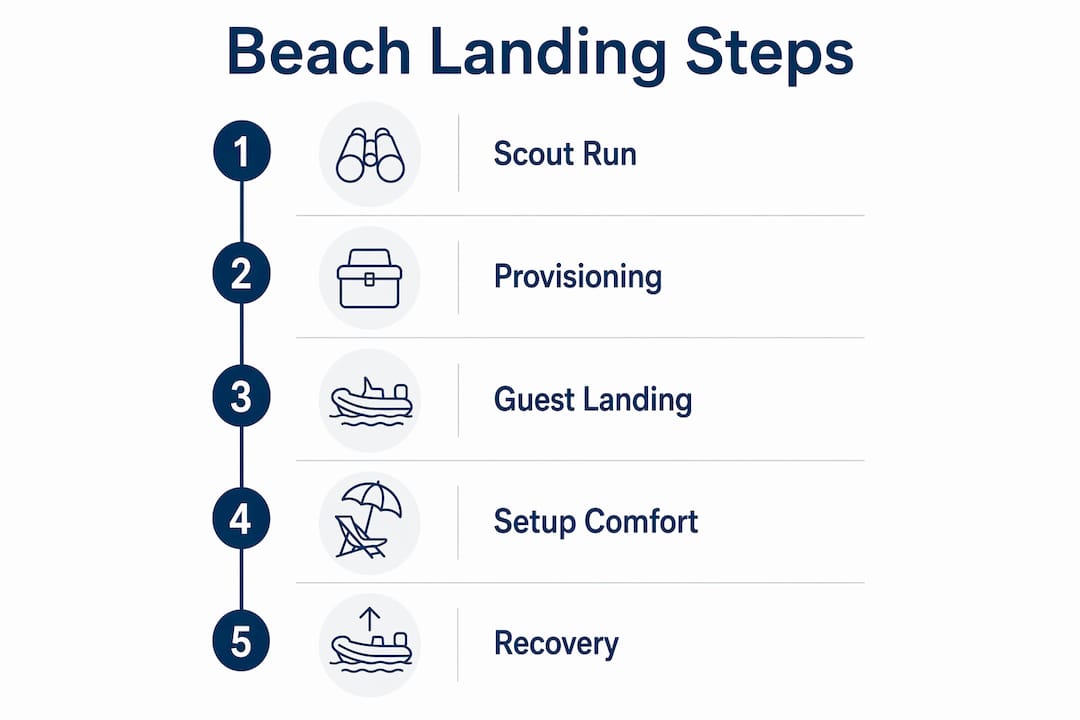 Beach Landing Steps

1 Scout Run

2 Provisioning

3 Guest Landing

4 Setup Comfort

5 Recovery