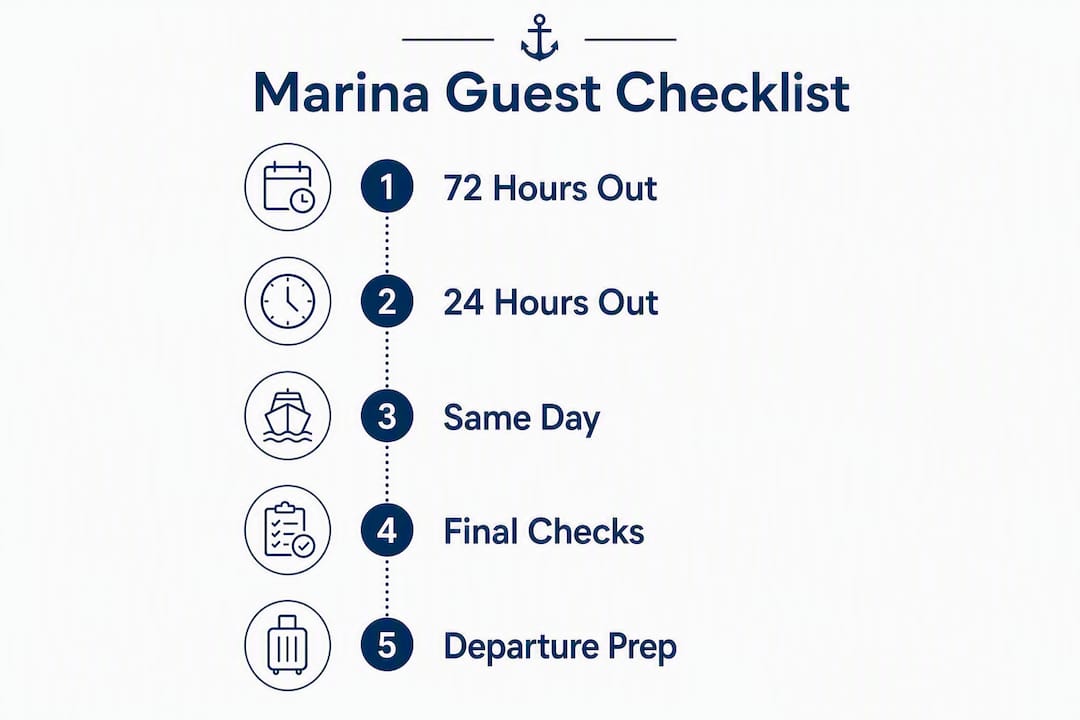 Marina Guest Checklist

1 72 Hours Out

2 24 Hours Out

3 Same Day

4 Final Checks

5 Departure Prep