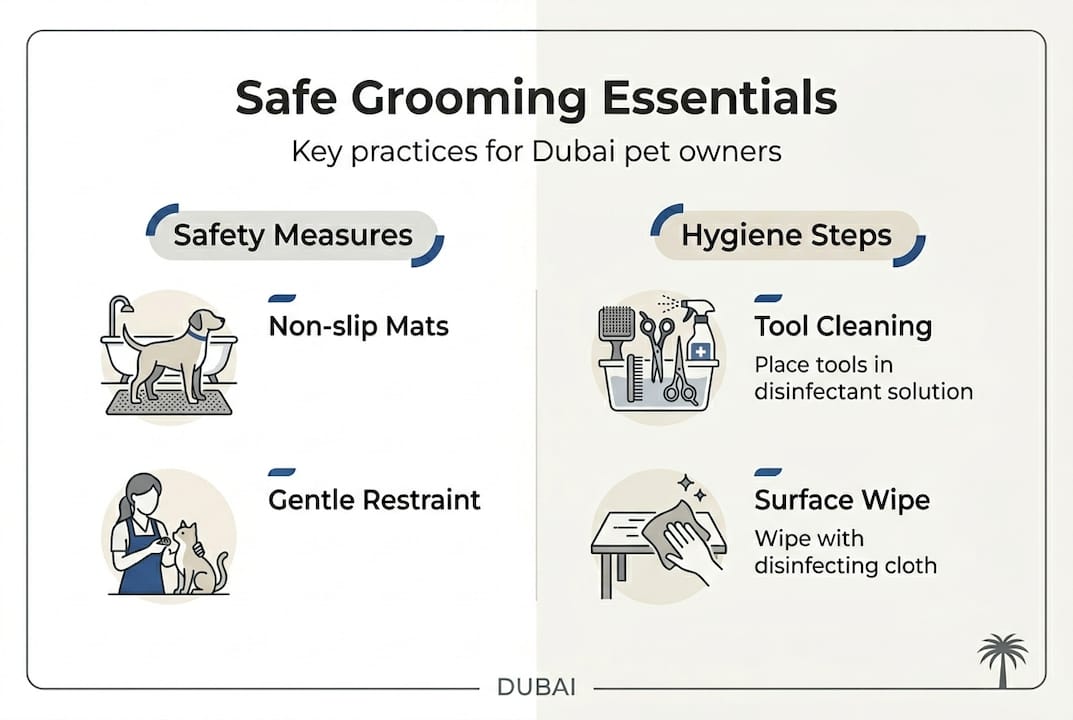 Safe Grooming Essentials

Key practices for Dubai pet owners

Safety Measures

Non-slip Mats

Gentle Restraint

Hygiene Steps

Tool Cleaning

Place tools in disinfectant solution

Surface Wipe

Wipe with disinfecting cloth

DUBAI